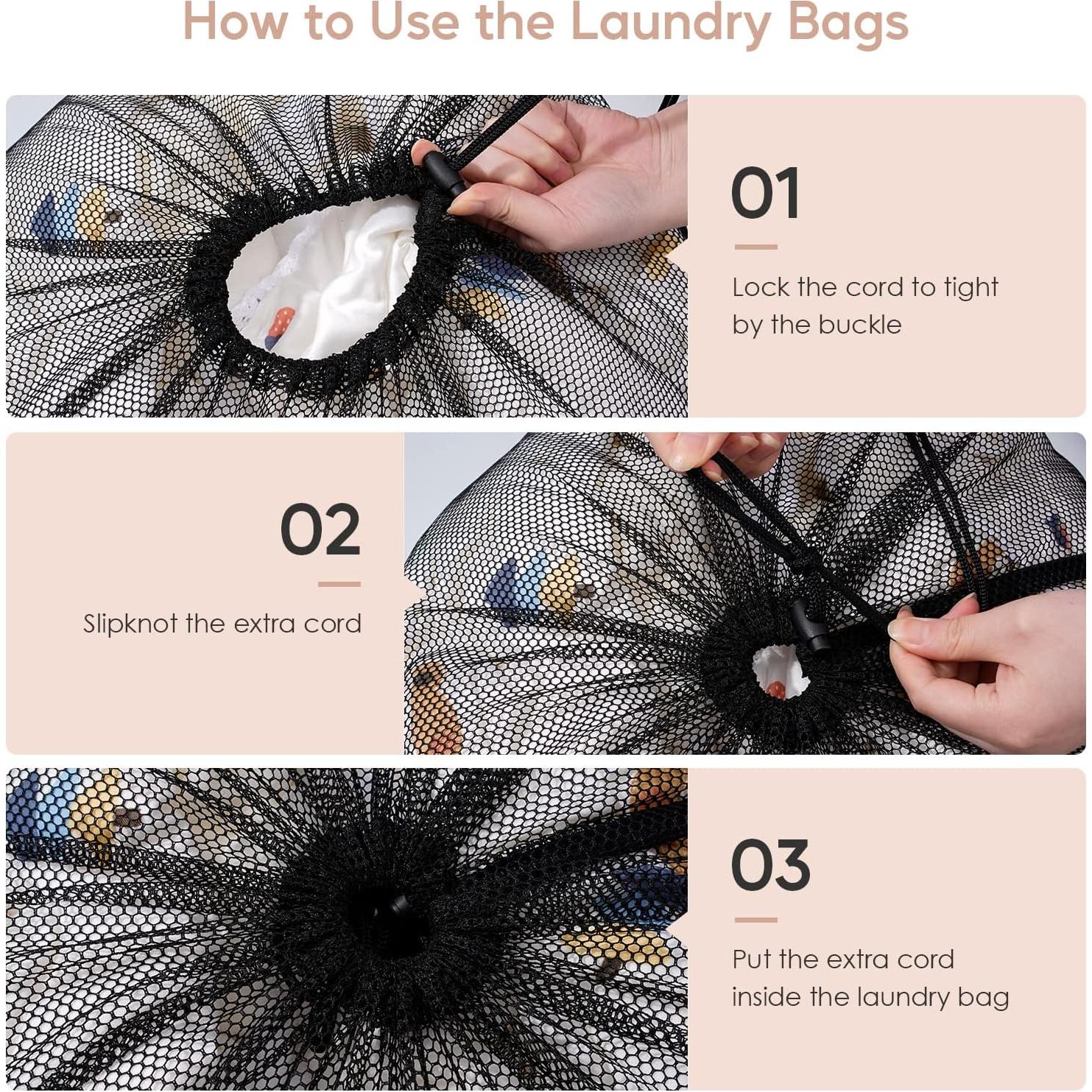 How to Use the Laundry Bags

01

Lock the cord to tight by the buckle

02

Slipknot the extra cord

03

Put the extra cord inside the laundry bag