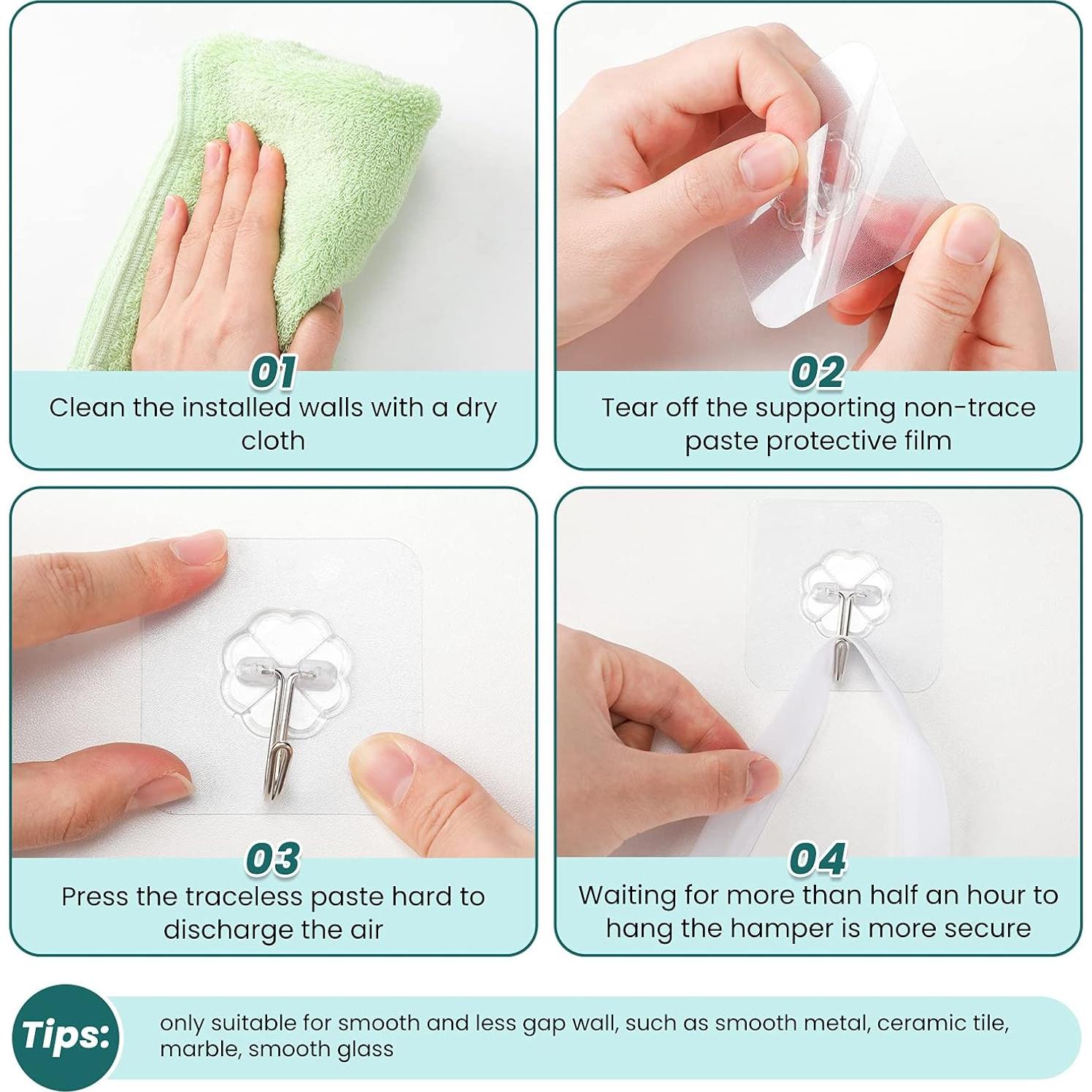 01
Clean the installed walls with a dry cloth

02
Tear off the supporting non-trace paste protective film

03
Press the traceless paste hard to discharge the air

04
Waiting for more than half an hour to hang the hamper is more secure

Tips:
only suitable for smooth and less gap wall, such as smooth metal, ceramic tile, marble, smooth glass