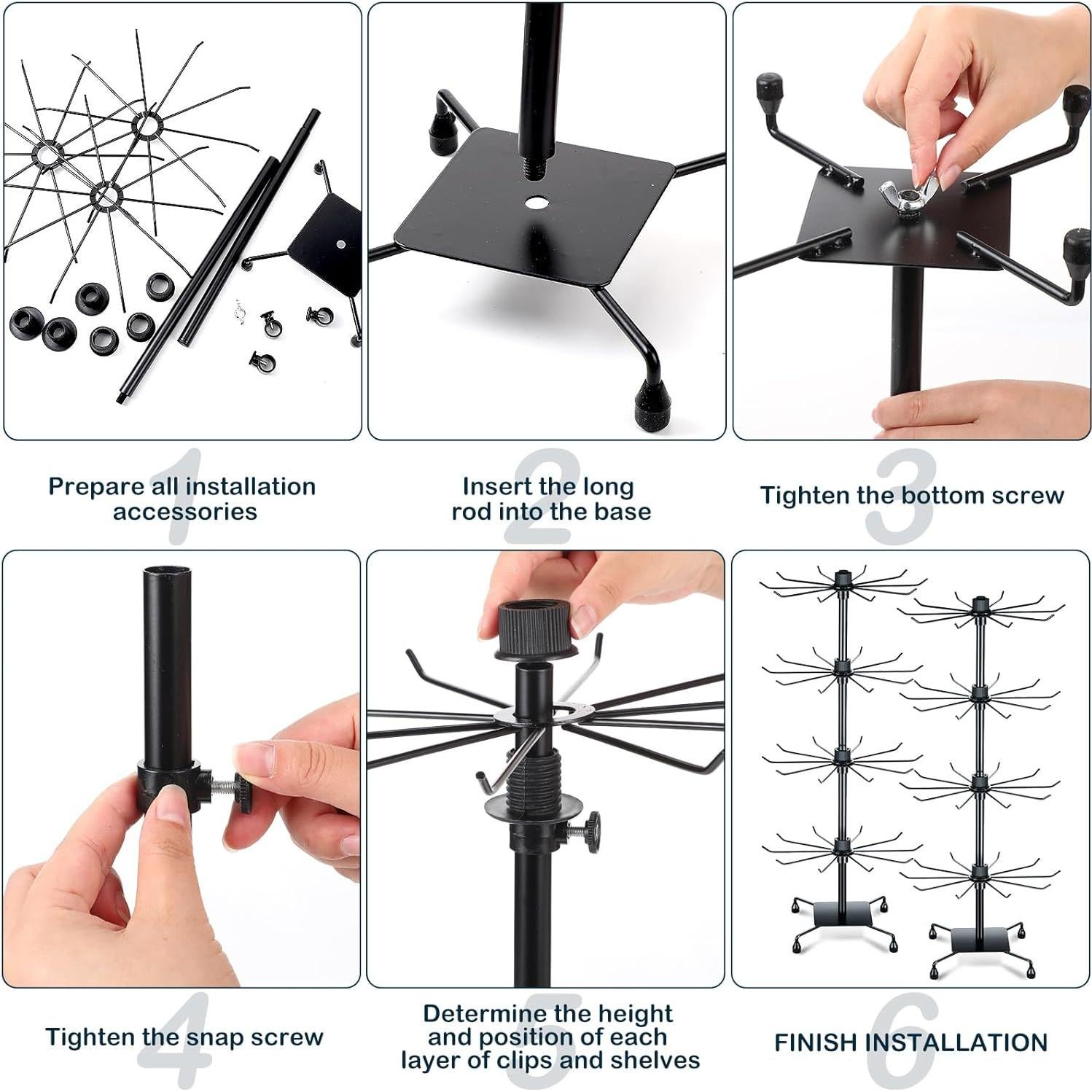 1
Prepare all installation accessories

2
Insert the long rod into the base

3
Tighten the bottom screw

4
Tighten the snap screw

5
Determine the height and position of each layer of clips and shelves

6
FINISH INSTALLATION