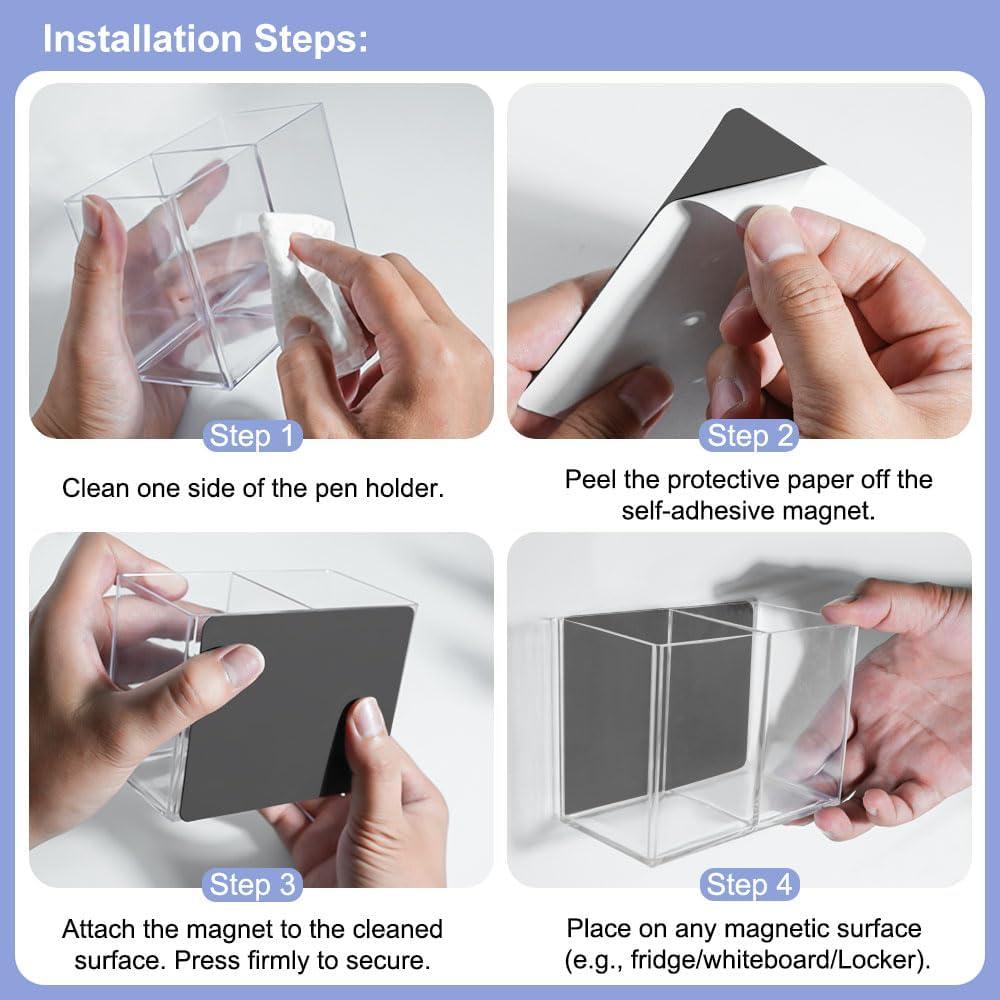 Installation Steps:

Step 1

Clean one side of the pen holder.

Step 2

Peel the protective paper off the self-adhesive magnet.

Step 3

Attach the magnet to the cleaned surface. Press firmly to secure.

Step 4

Place on any magnetic surface (e.g., fridge/whiteboard/Locker).