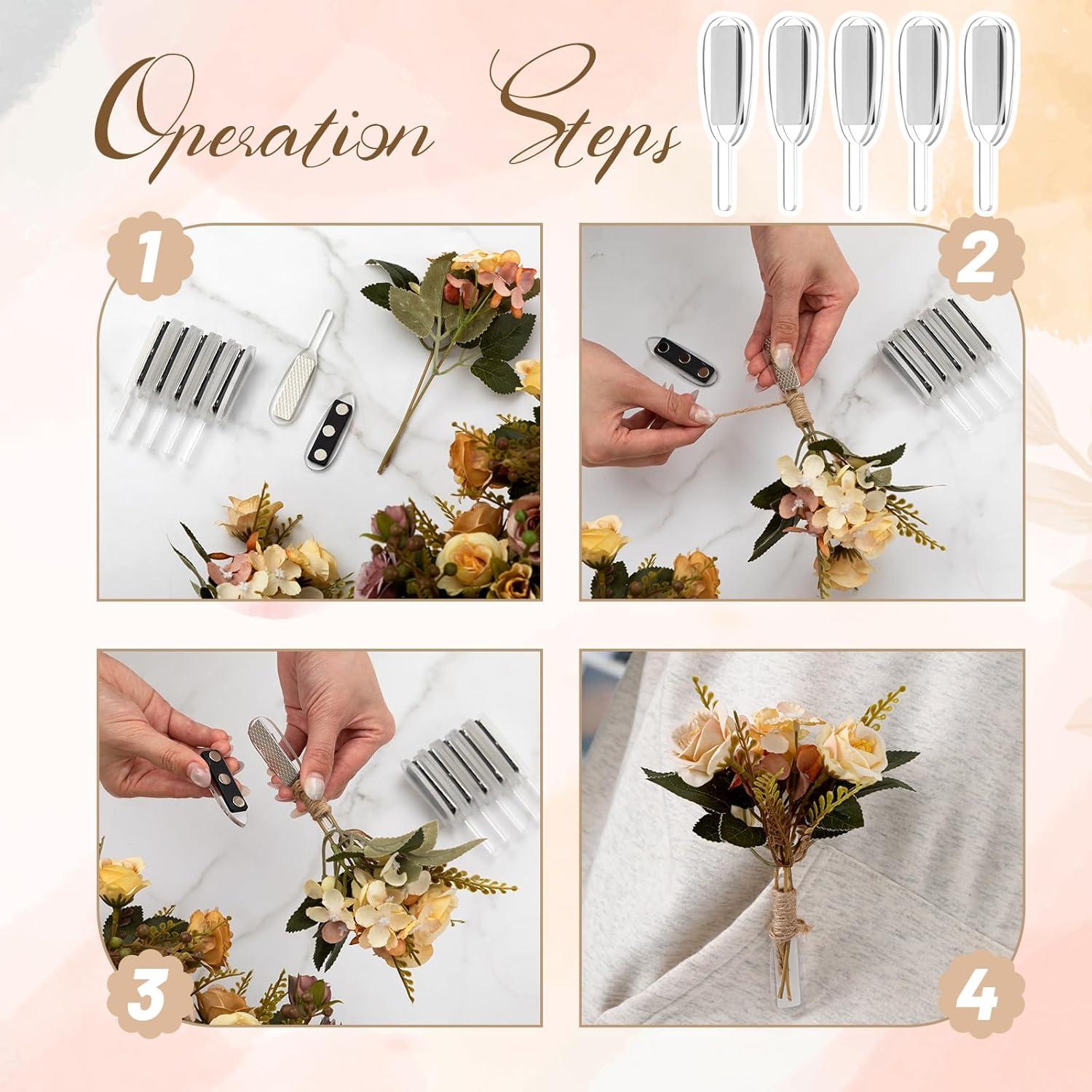 Operation Steps

1

2

3

4