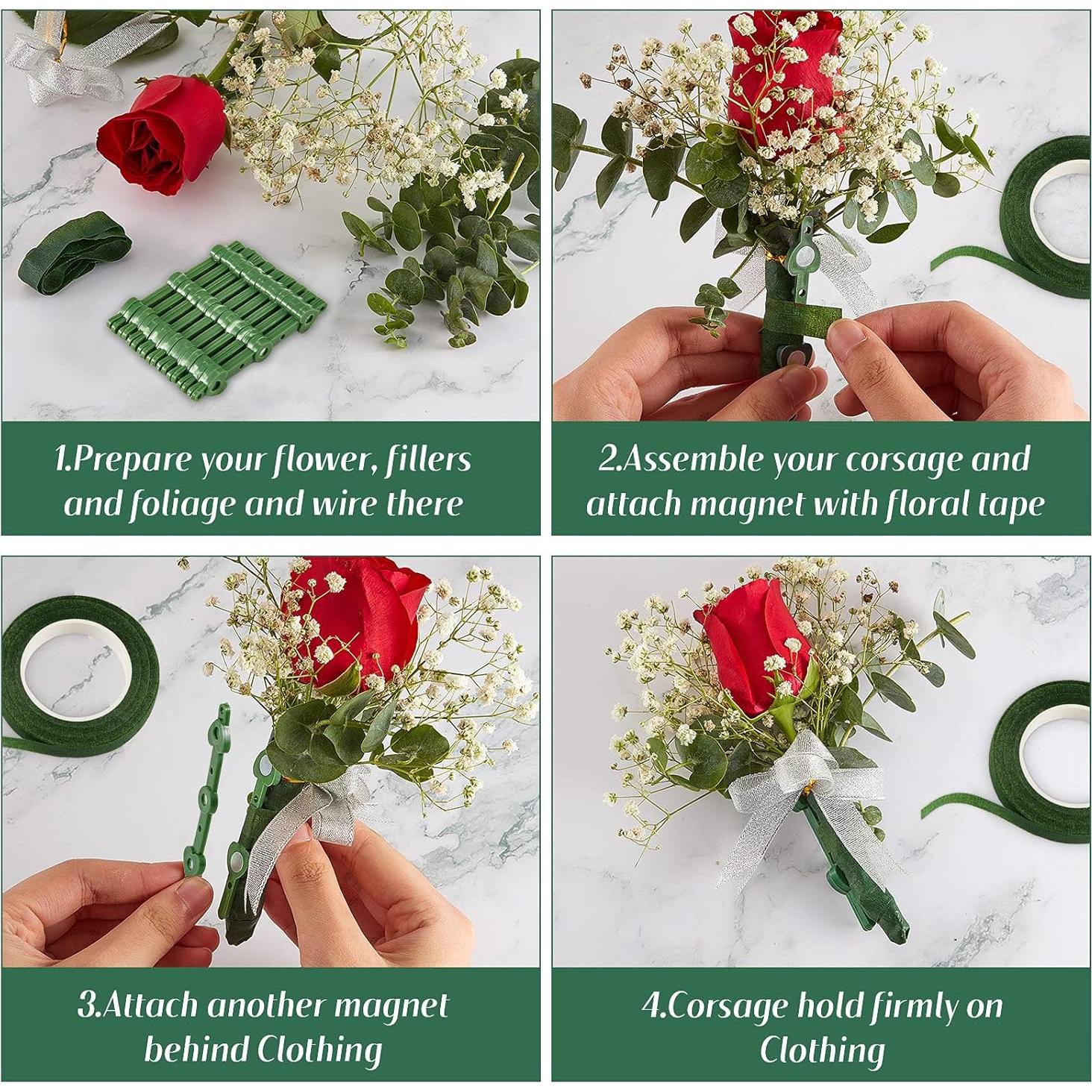 1.Prepare your flower, fillers and foliage and wire there

2.Assemble your corsage and attach magnet with floral tape

3.Attach another magnet behind Clothing

4.Corsage hold firmly on Clothing