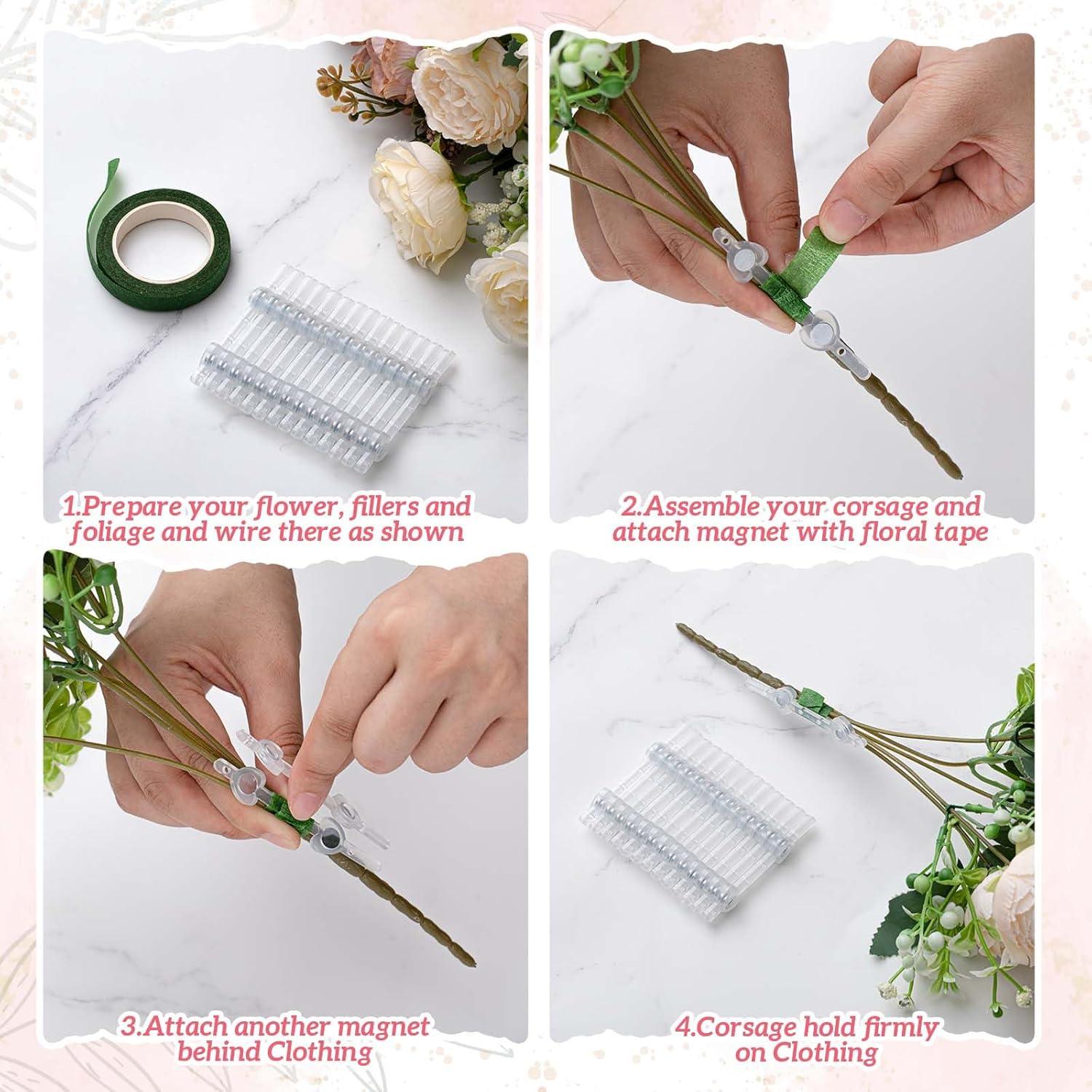 1.Prepare your flower, fillers and foliage and wire there as shown

2.Assemble your corsage and attach magnet with floral tape

3.Attach another magnet behind Clothing

4.Corsage hold firmly on Clothing