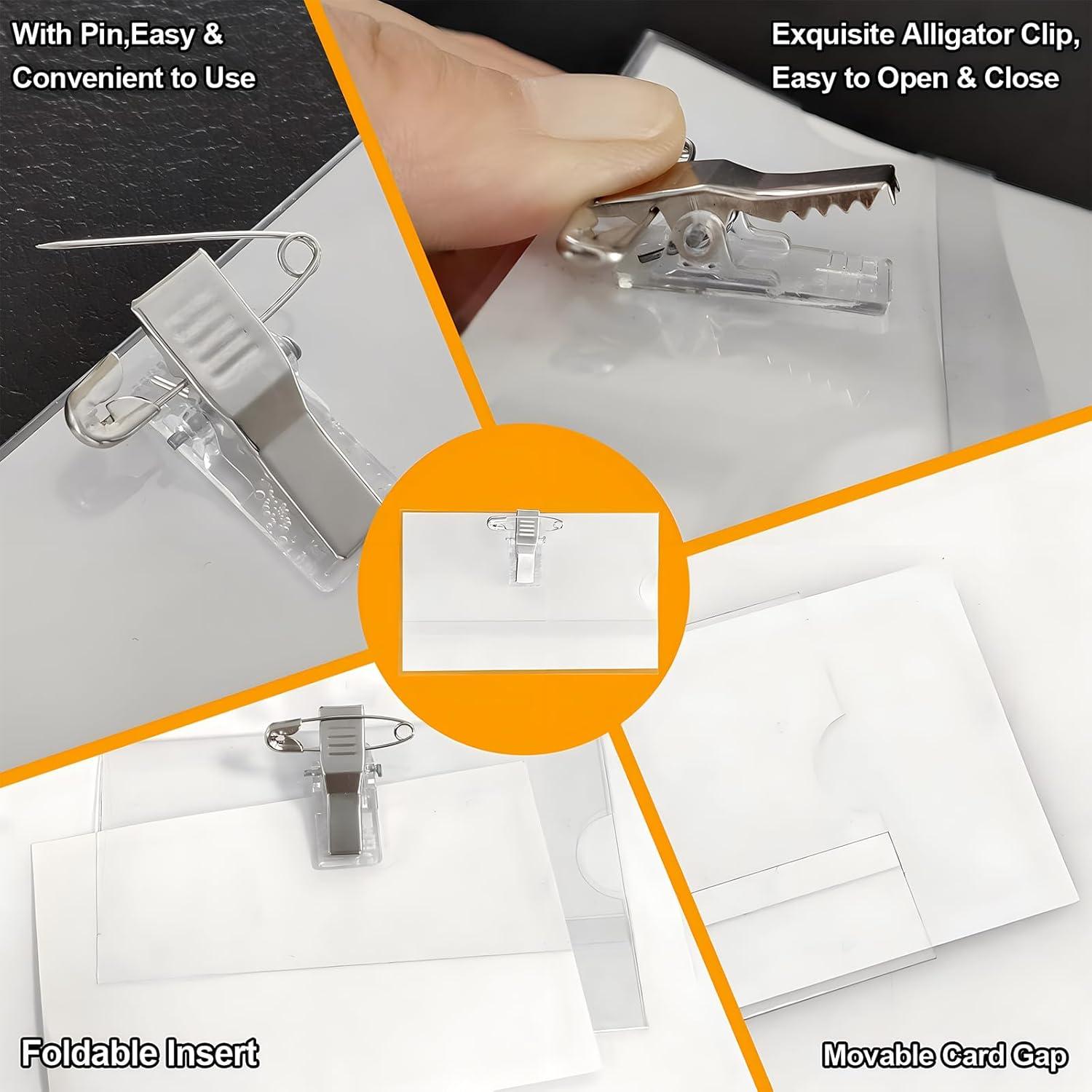 With Pin,Easy & Convenient to Use

Exquisite Alligator Clip, Easy to Open & Close

Foldable Insert

Movable Card Gap