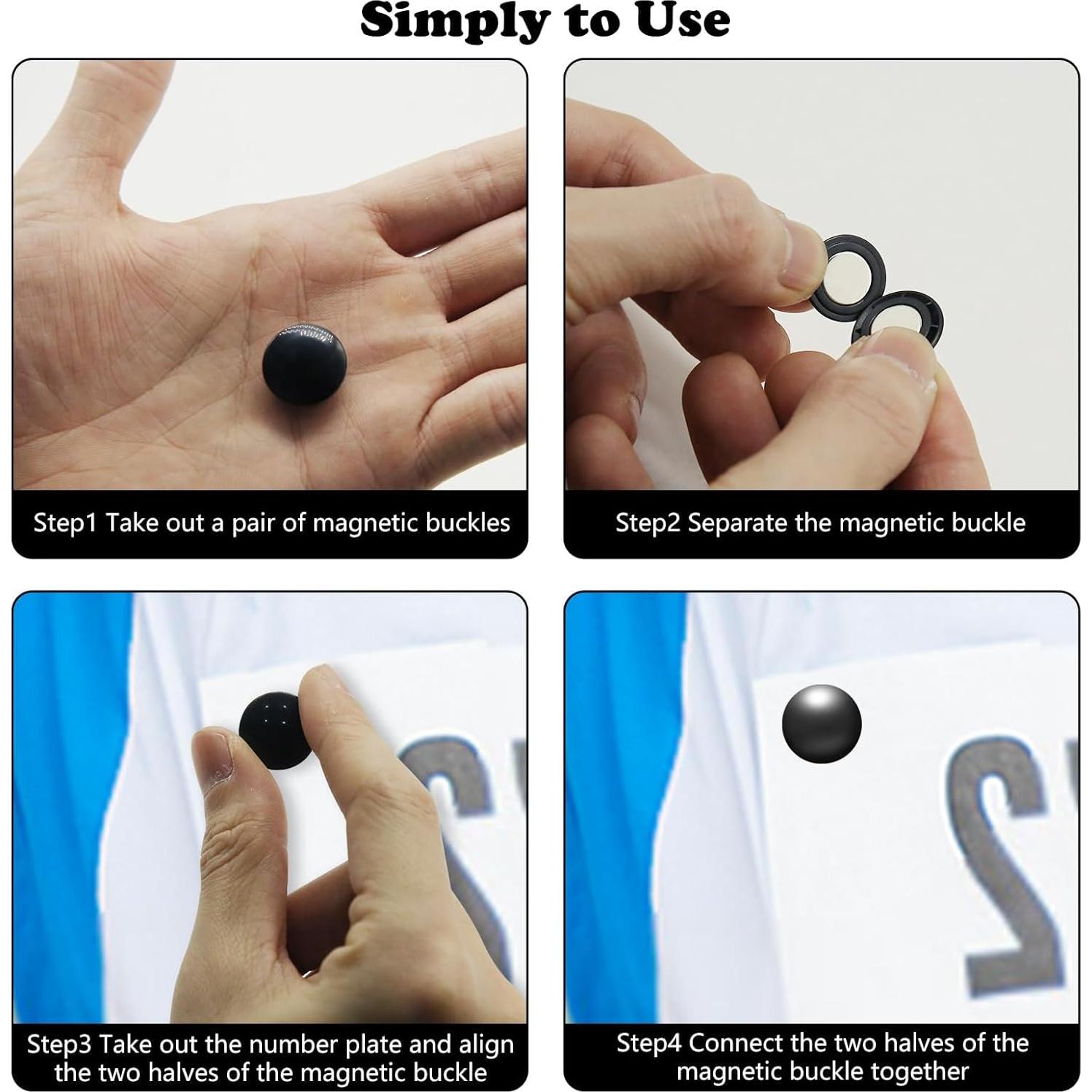 Simply to Use

Step1 Take out a pair of magnetic buckles

Step2 Separate the magnetic buckle

Step3 Take out the number plate and align the two halves of the magnetic buckle

Step4 Connect the two halves of the magnetic buckle together