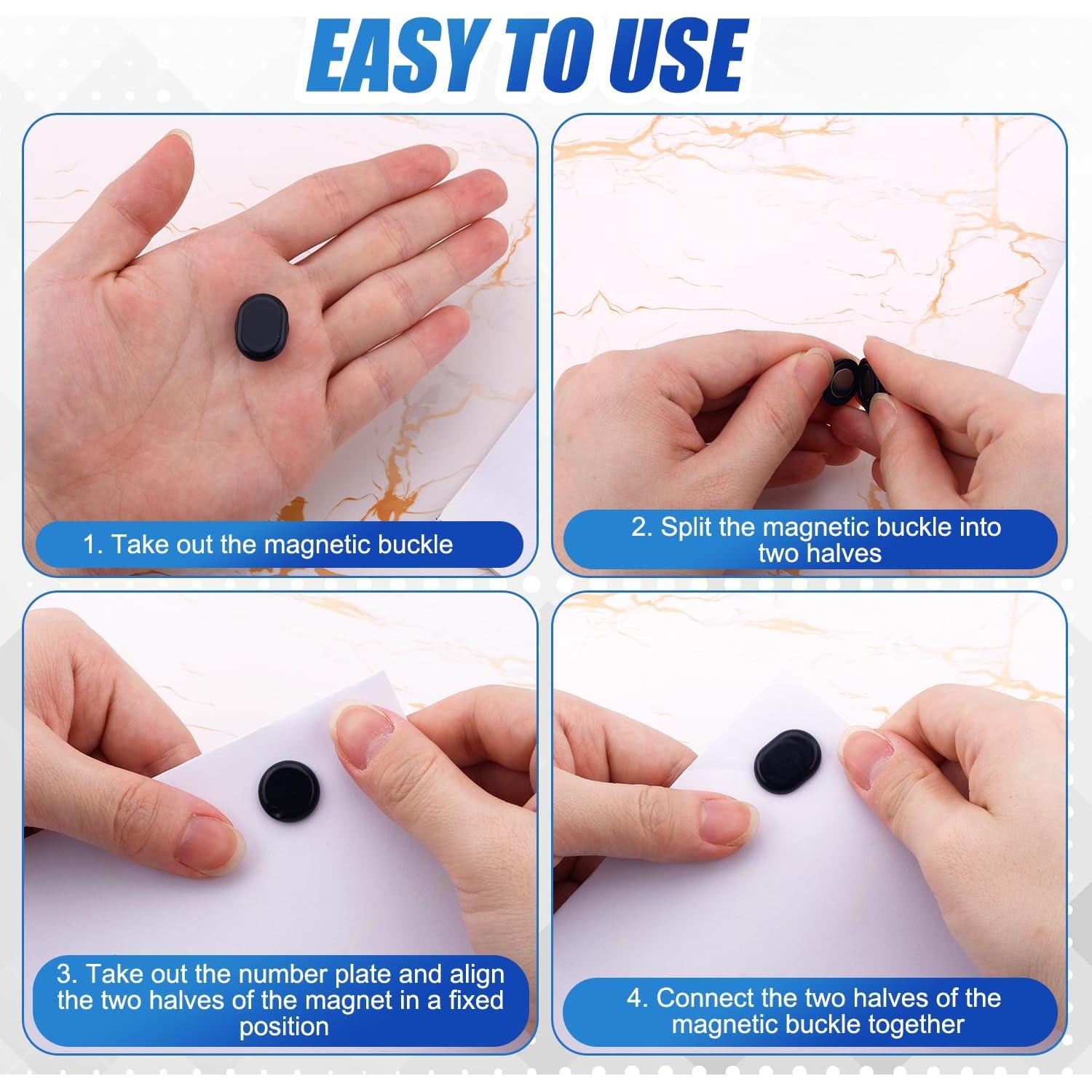 EASY TO USE

1. Take out the magnetic buckle

2. Split the magnetic buckle into two halves

3. Take out the number plate and align the two halves of the magnet in a fixed position

4. Connect the two halves of the magnetic buckle together