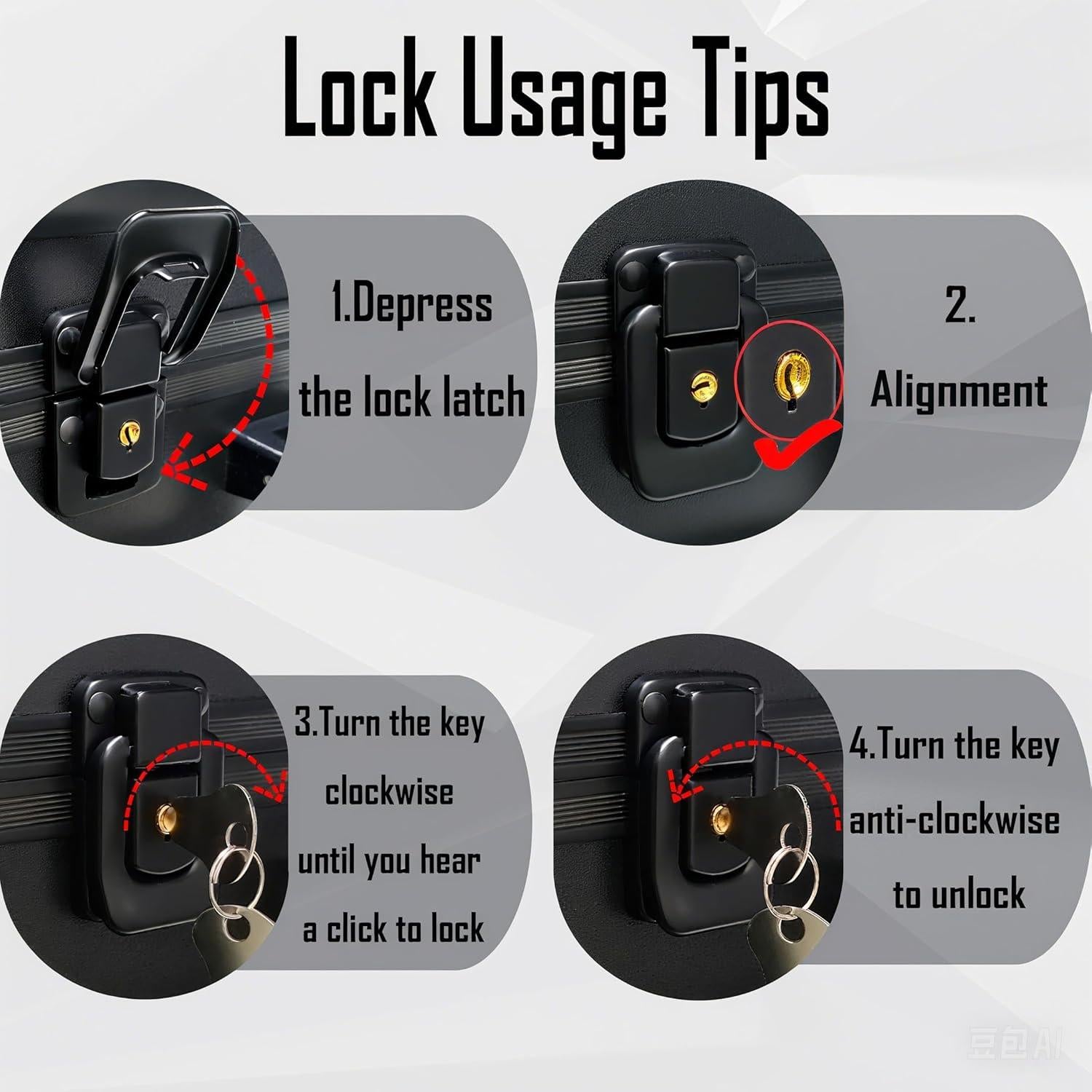 Lock Usage Tips

1.Depress the lock latch

2. Alignment

3.Turn the key clockwise until you hear a click to lock

4.Turn the key anti-clockwise to unlock

豆包AI