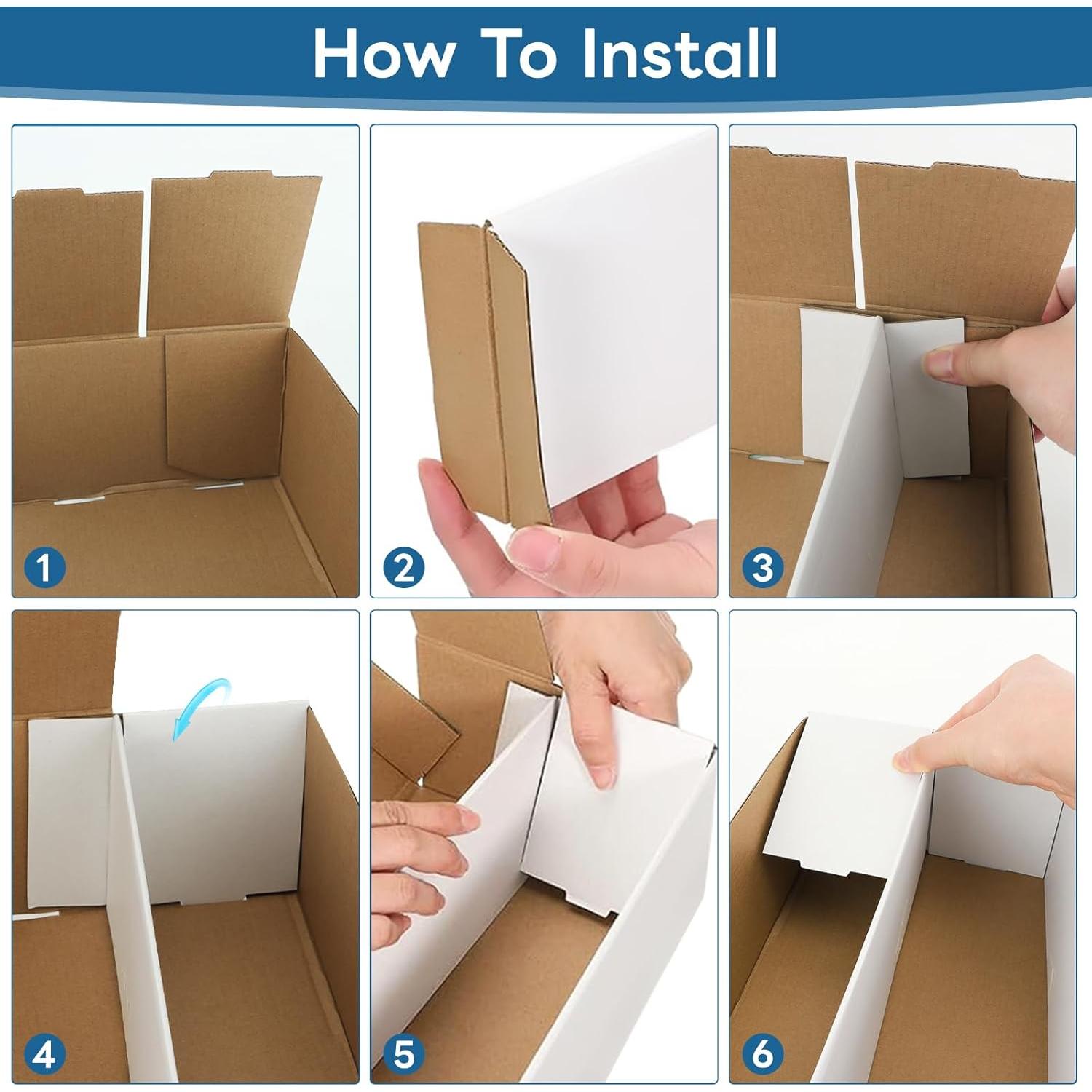 How To Install

1

2

3

4

5

6