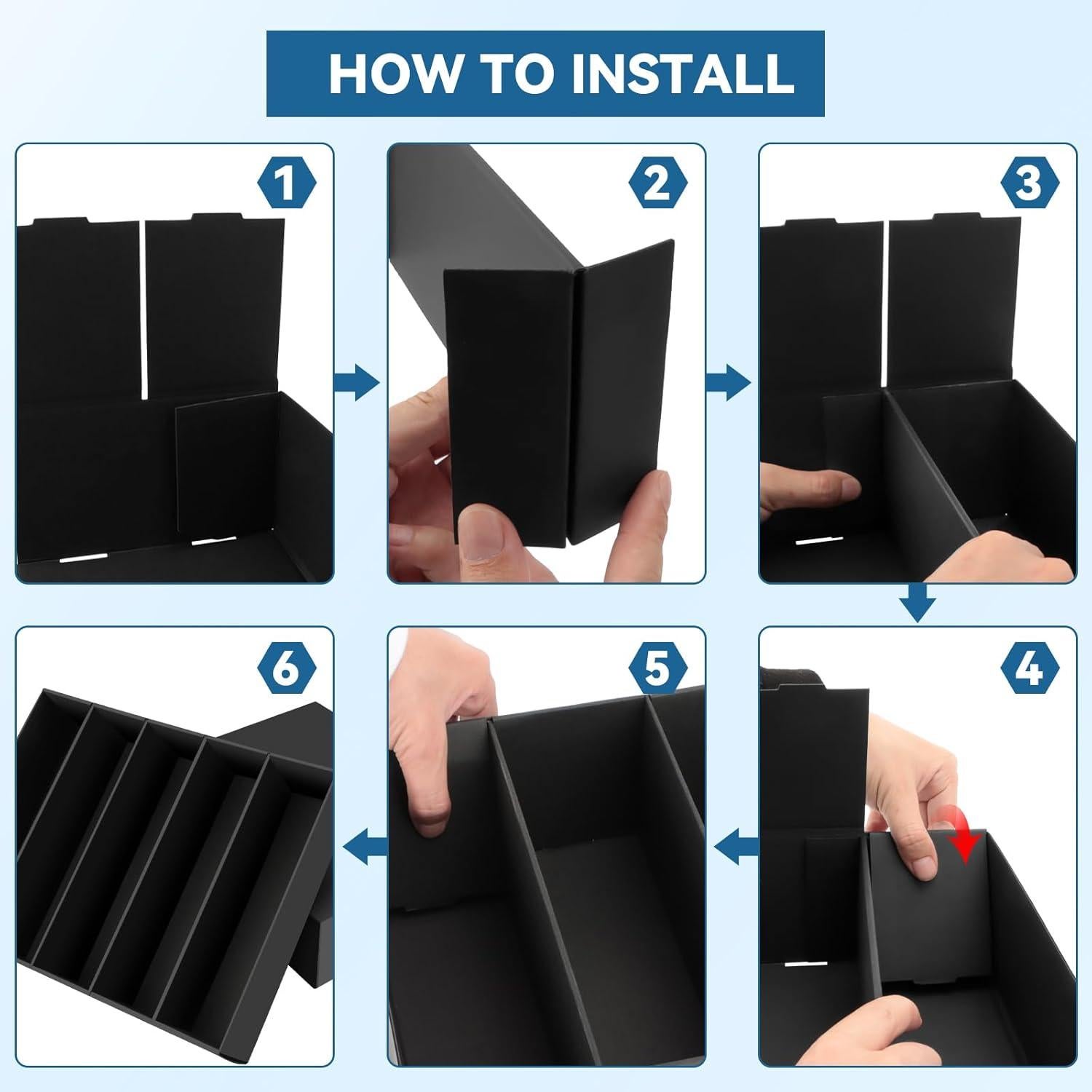 HOW TO INSTALL

1

2

3

4

5

6