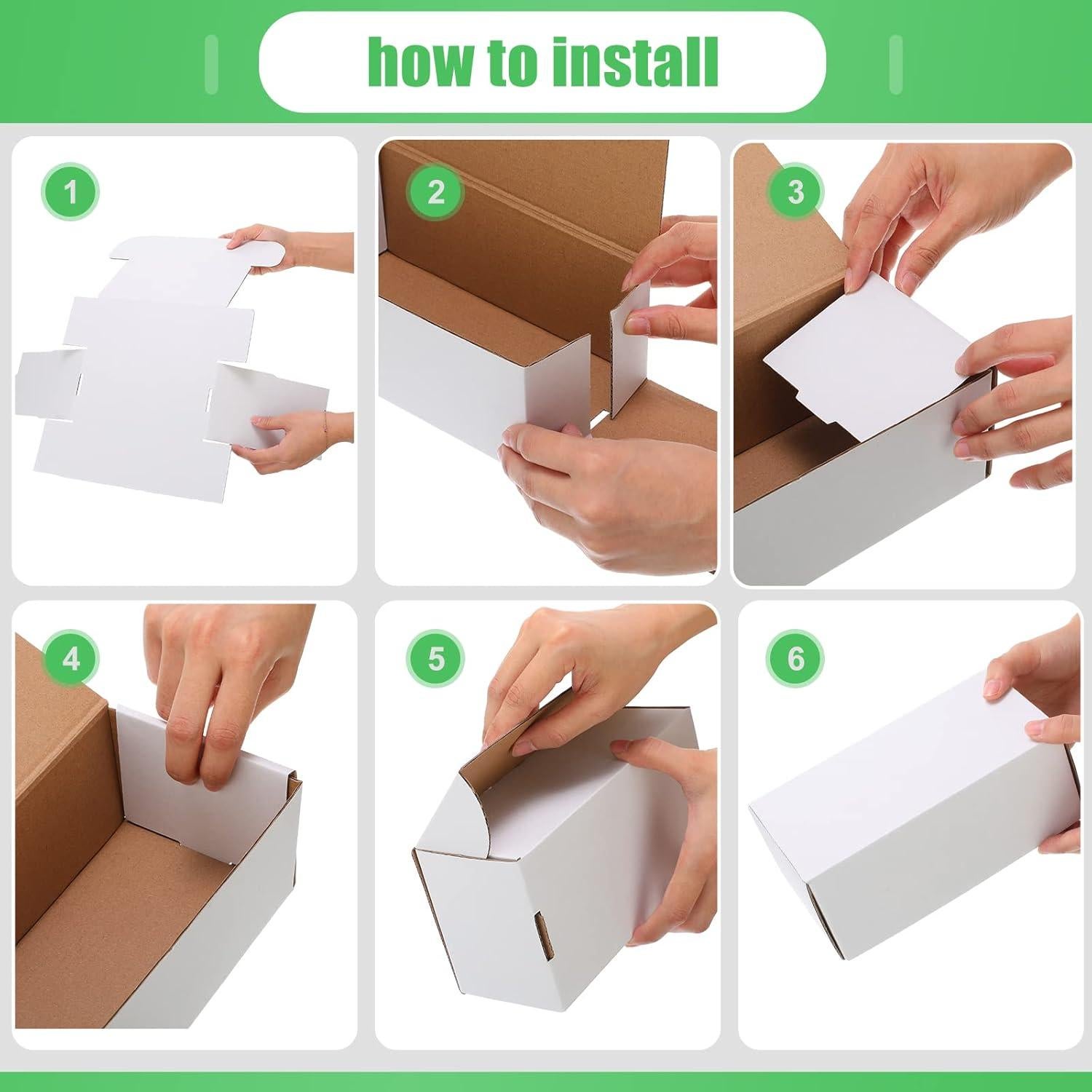 how to install

1

2

3

4

5

6