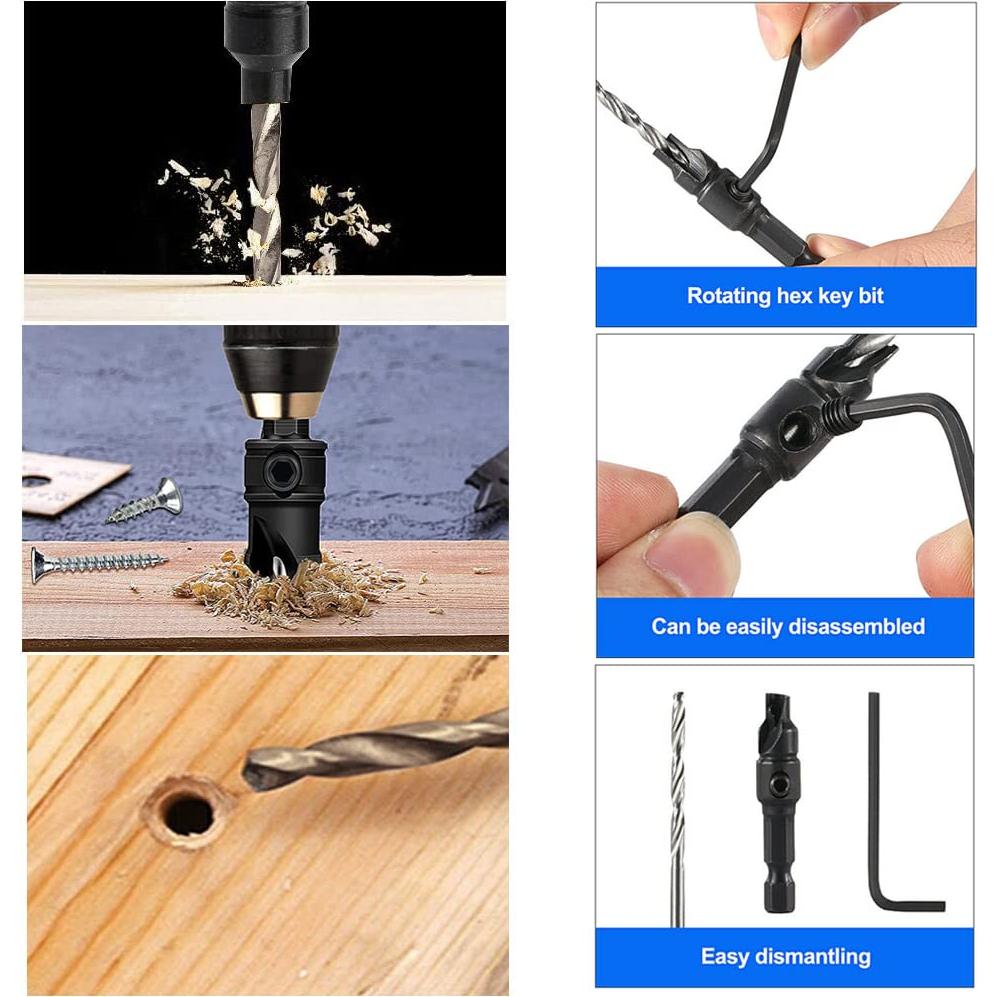 Rotating hex key bit

Can be easily disassembled

Easy dismantling