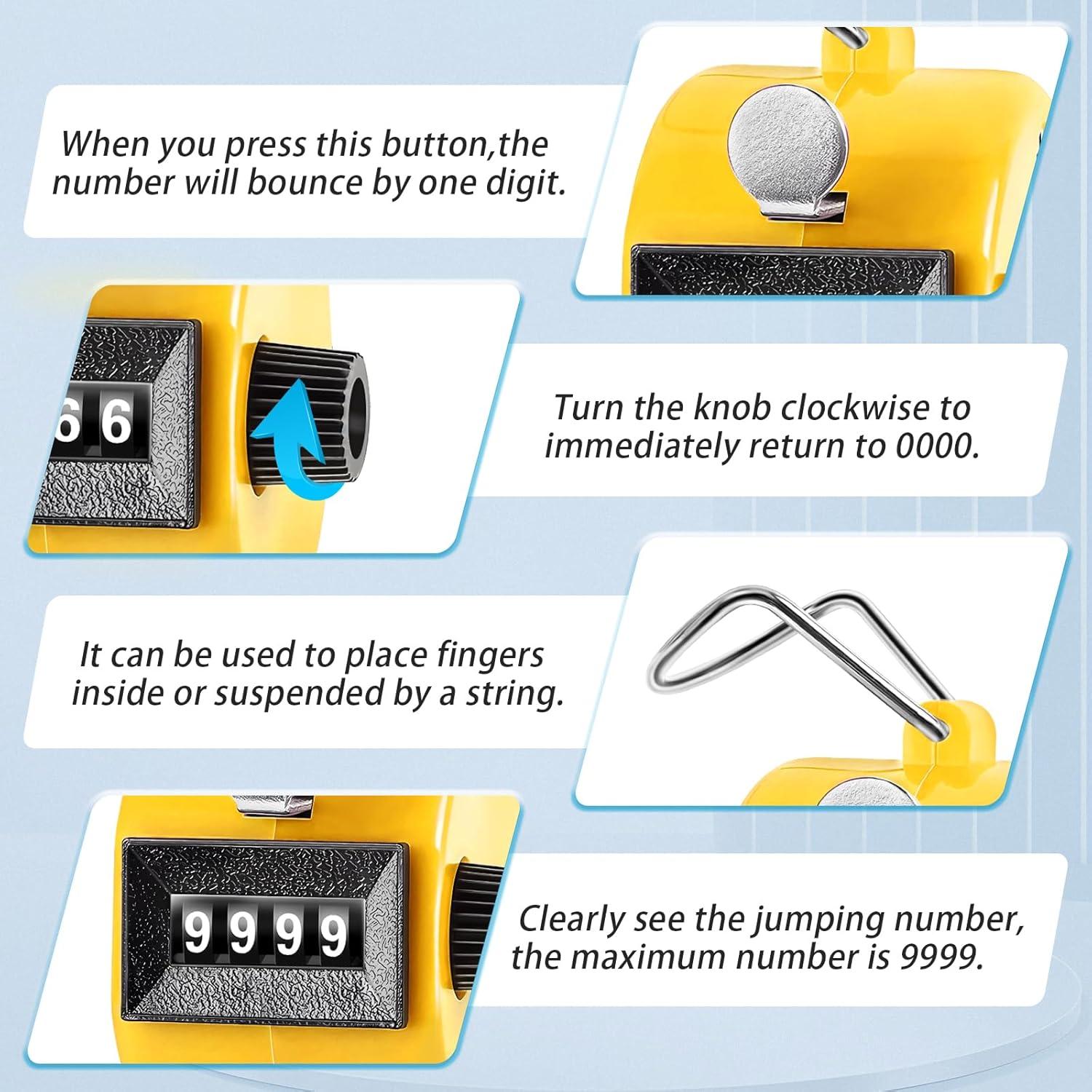 When you press this button,the number will bounce by one digit.

66

Turn the knob clockwise to immediately return to 0000.

It can be used to place fingers inside or suspended by a string.

9999

Clearly see the jumping number, the maximum number is 9999.