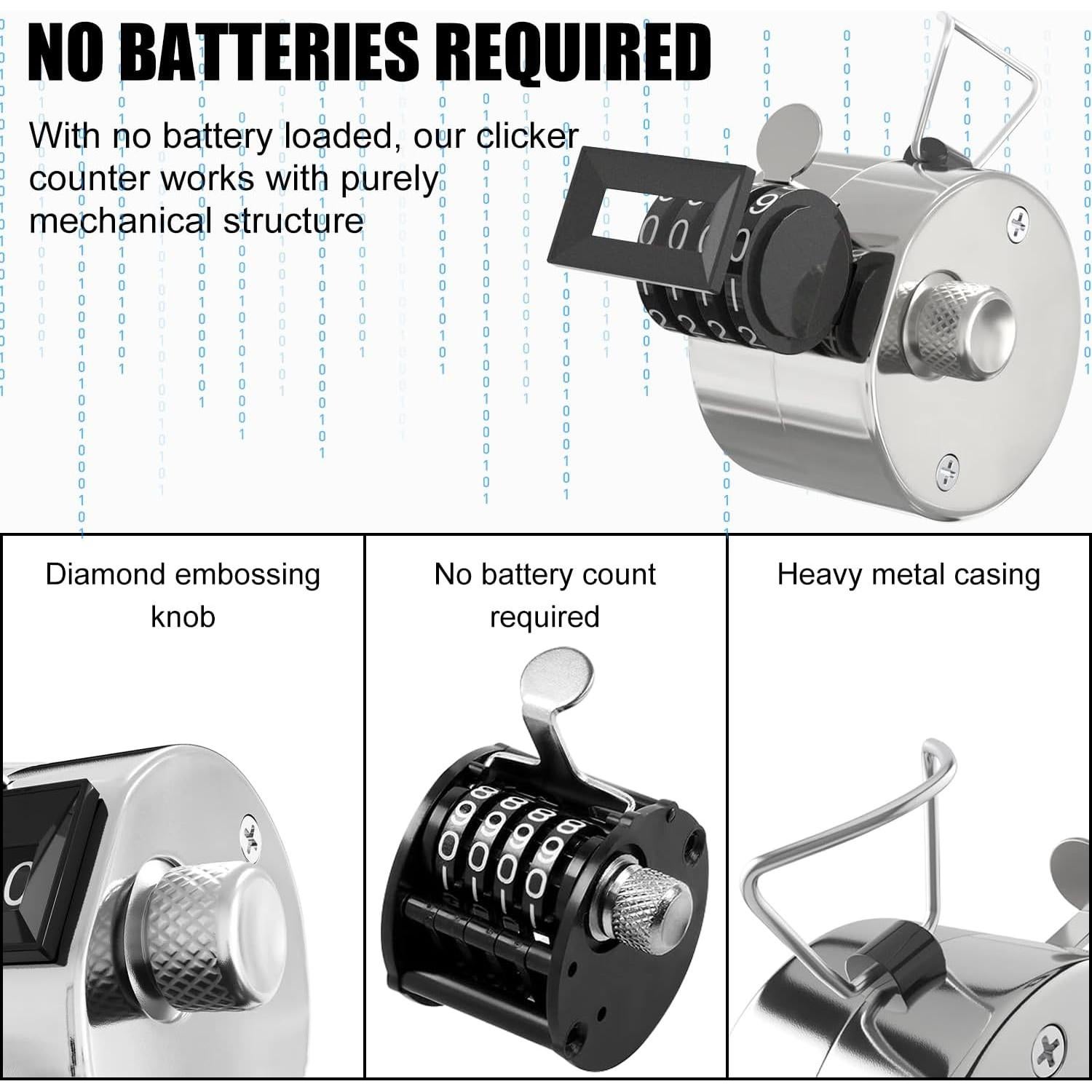 NO BATTERIES REQUIRED

With no battery loaded, our clicker counter works with purely mechanical structure

Diamond embossing knob

No battery count required

Heavy metal casing