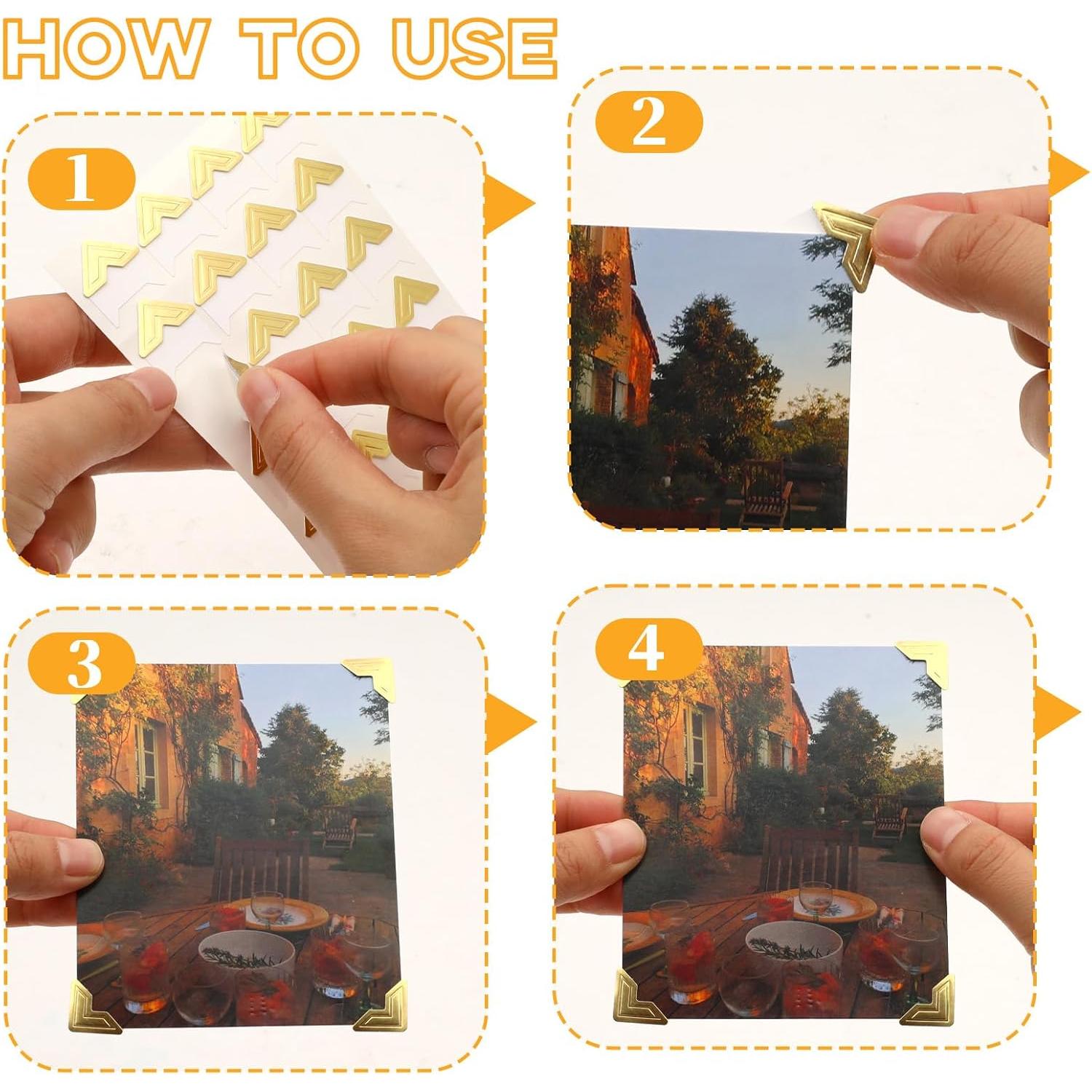 HOW TO USE

1

2

3

4