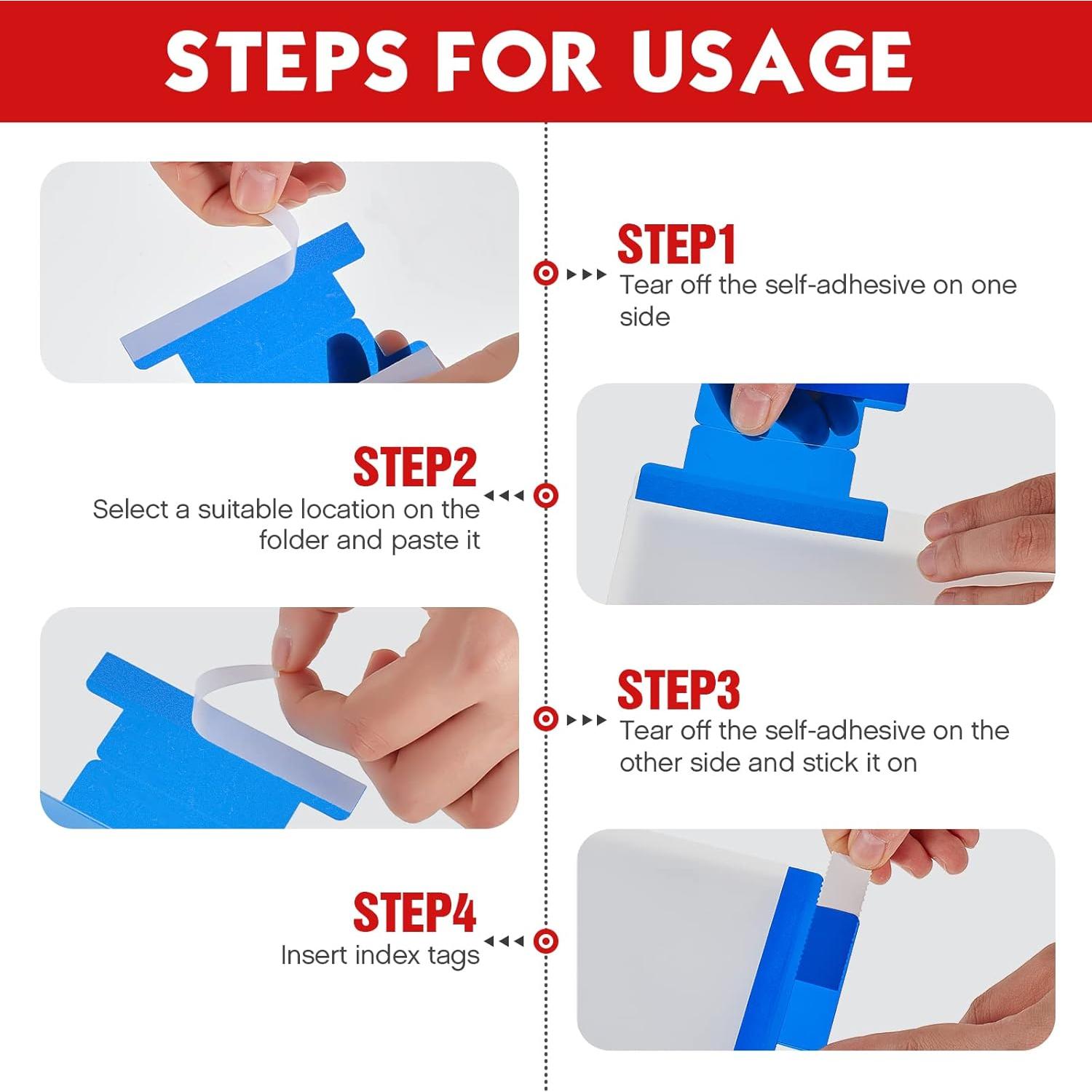 STEPS FOR USAGE

STEP1
Tear off the self-adhesive on one side

STEP2
Select a suitable location on the folder and paste it

STEP3
Tear off the self-adhesive on the other side and stick it on

STEP4
Insert index tags