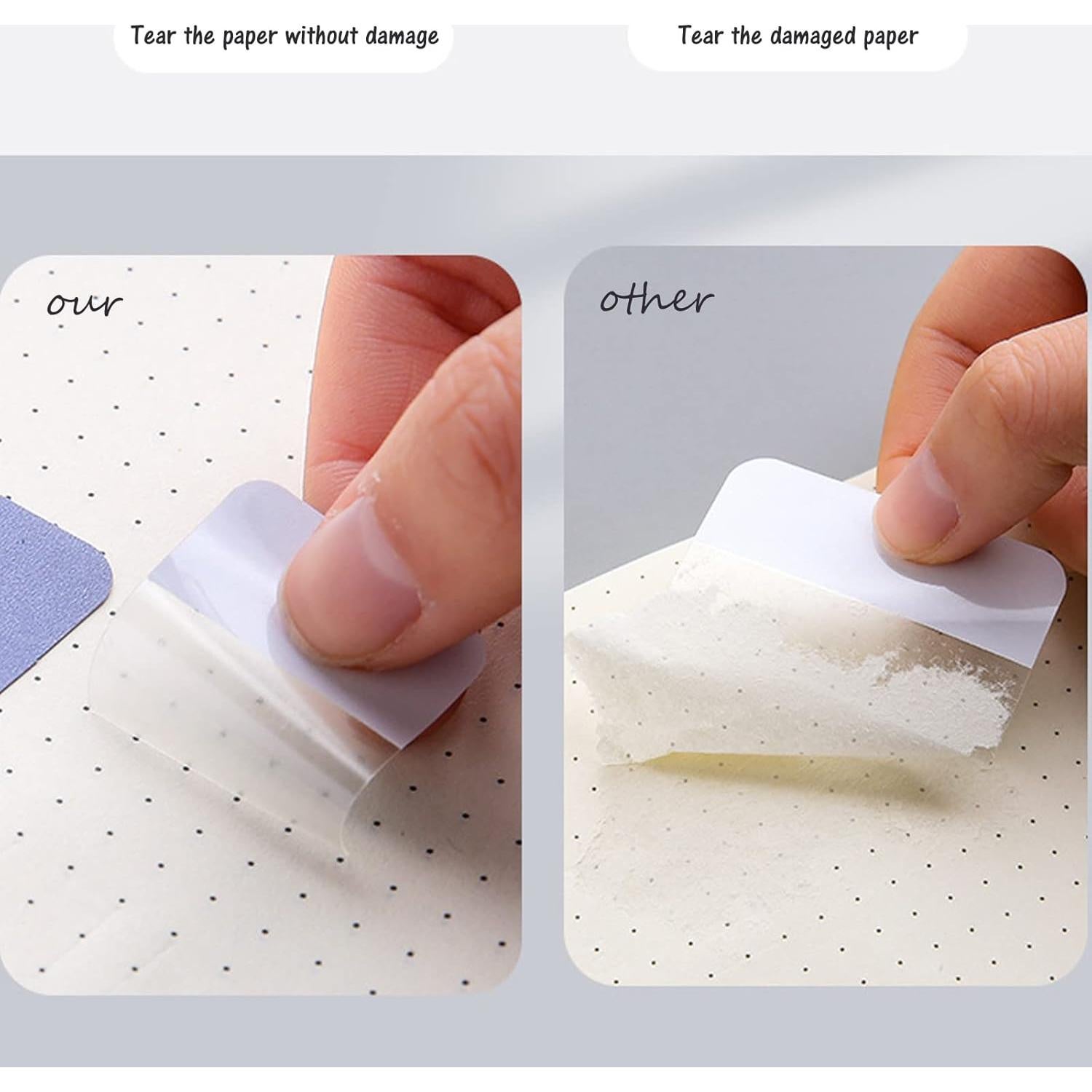 Tear the paper without damage

Tear the damaged paper

our

other