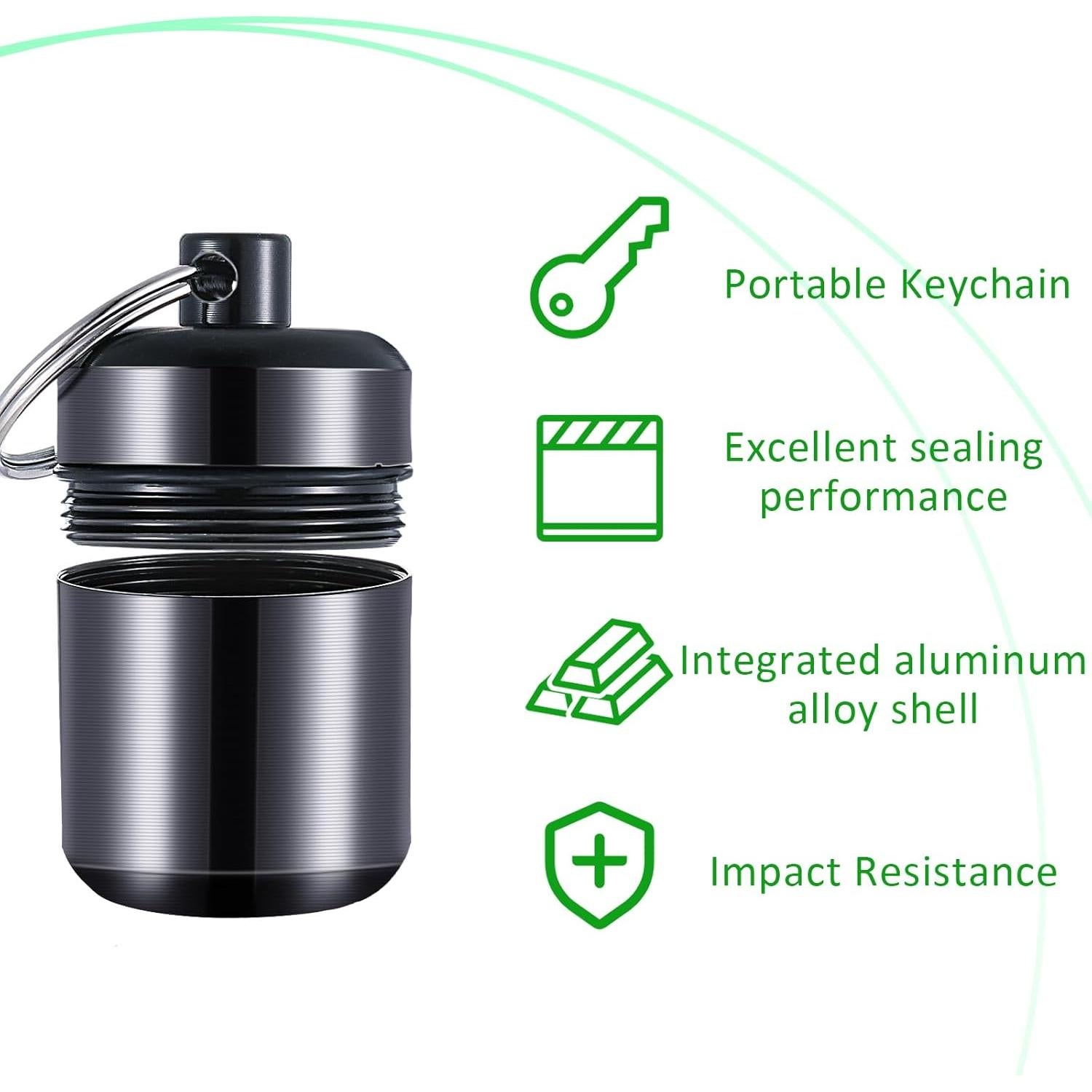 Portable Keychain

Excellent sealing performance

Integrated aluminum alloy shell

Impact Resistance