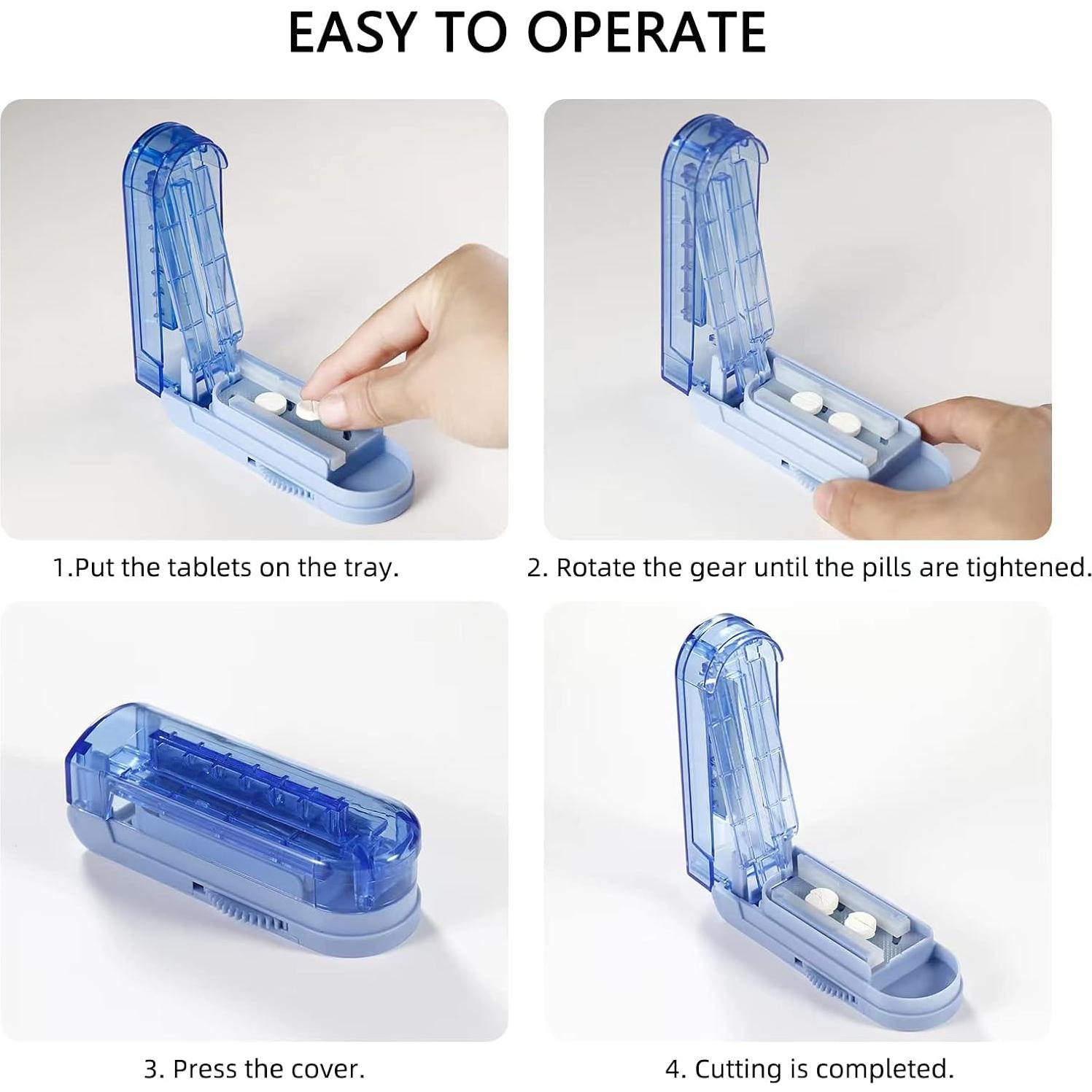 EASY TO OPERATE

1.Put the tablets on the tray.

2. Rotate the gear until the pills are tightened.

3. Press the cover.

4. Cutting is completed.