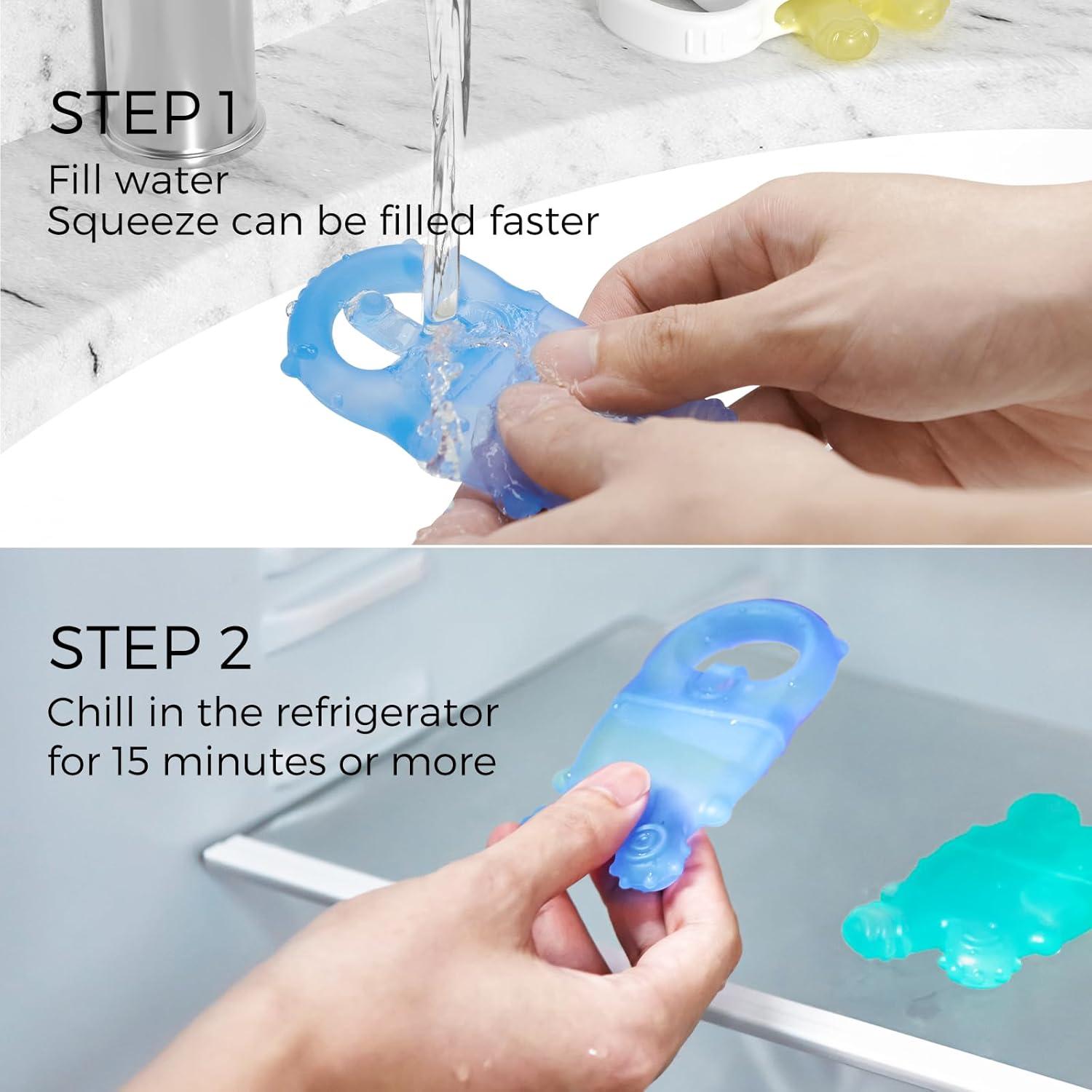 STEP 1
Fill water
Squeeze can be filled faster

STEP 2
Chill in the refrigerator
for 15 minutes or more