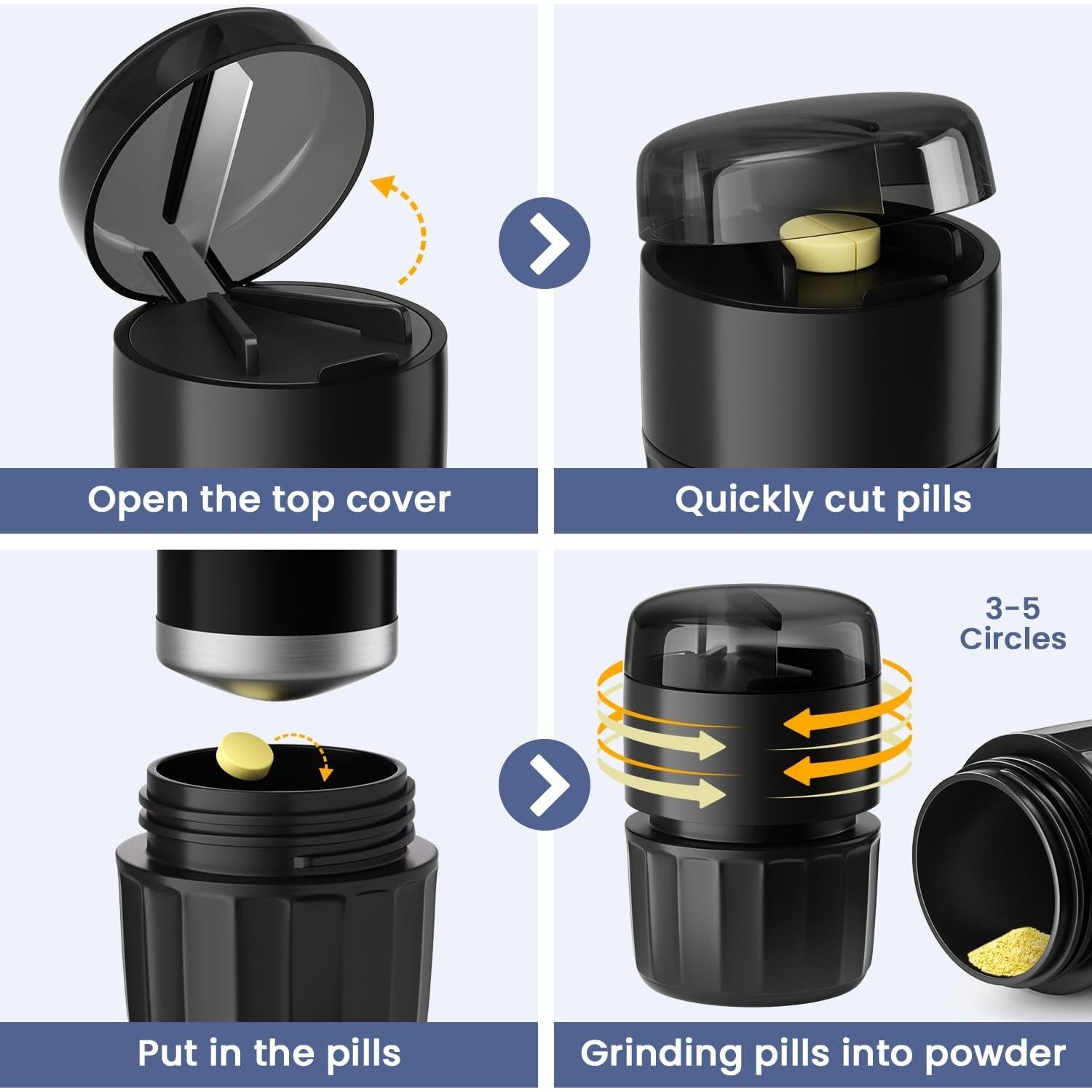 Open the top cover

Quickly cut pills

3-5 Circles

Put in the pills

Grinding pills into powder