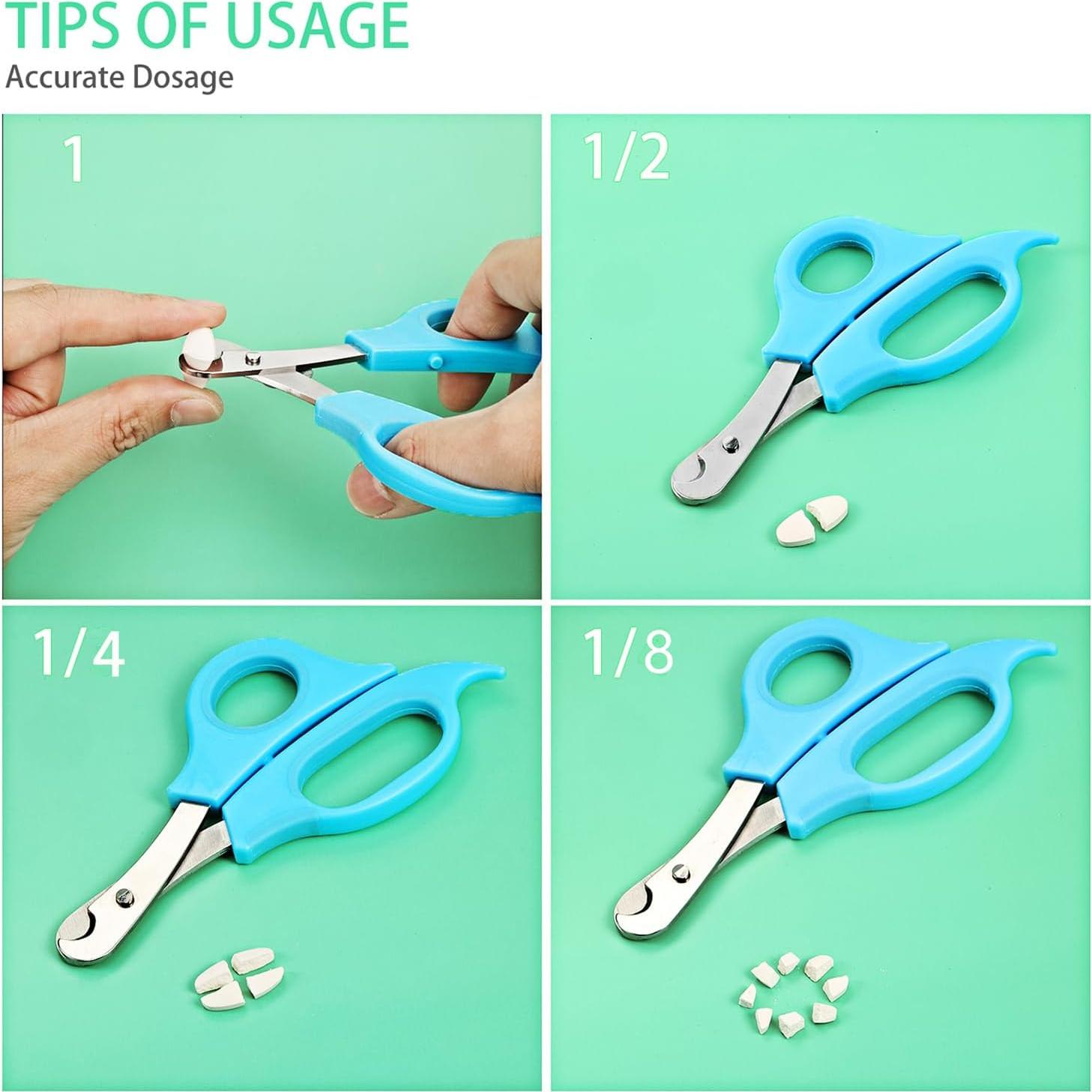 TIPS OF USAGE
Accurate Dosage

1

1/2

1/4

1/8