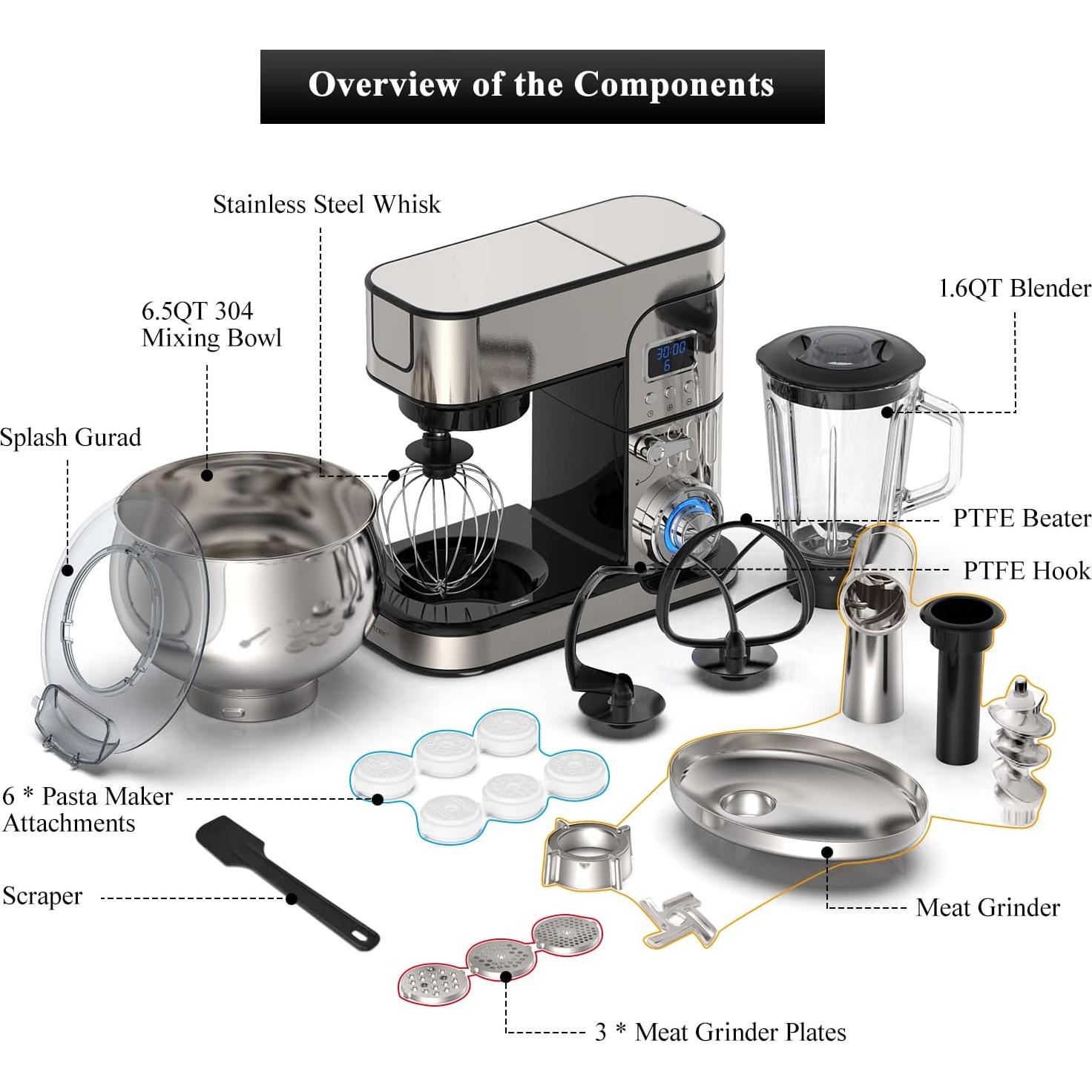 Overview of the Components

Stainless Steel Whisk

6.5QT 304
Mixing Bowl

Splash Gurad

1.6QT Blender

30:00
6

PTFE Beater

PTFE Hook

6 * Pasta Maker Attachments

Scraper

Meat Grinder

3 * Meat Grinder Plates