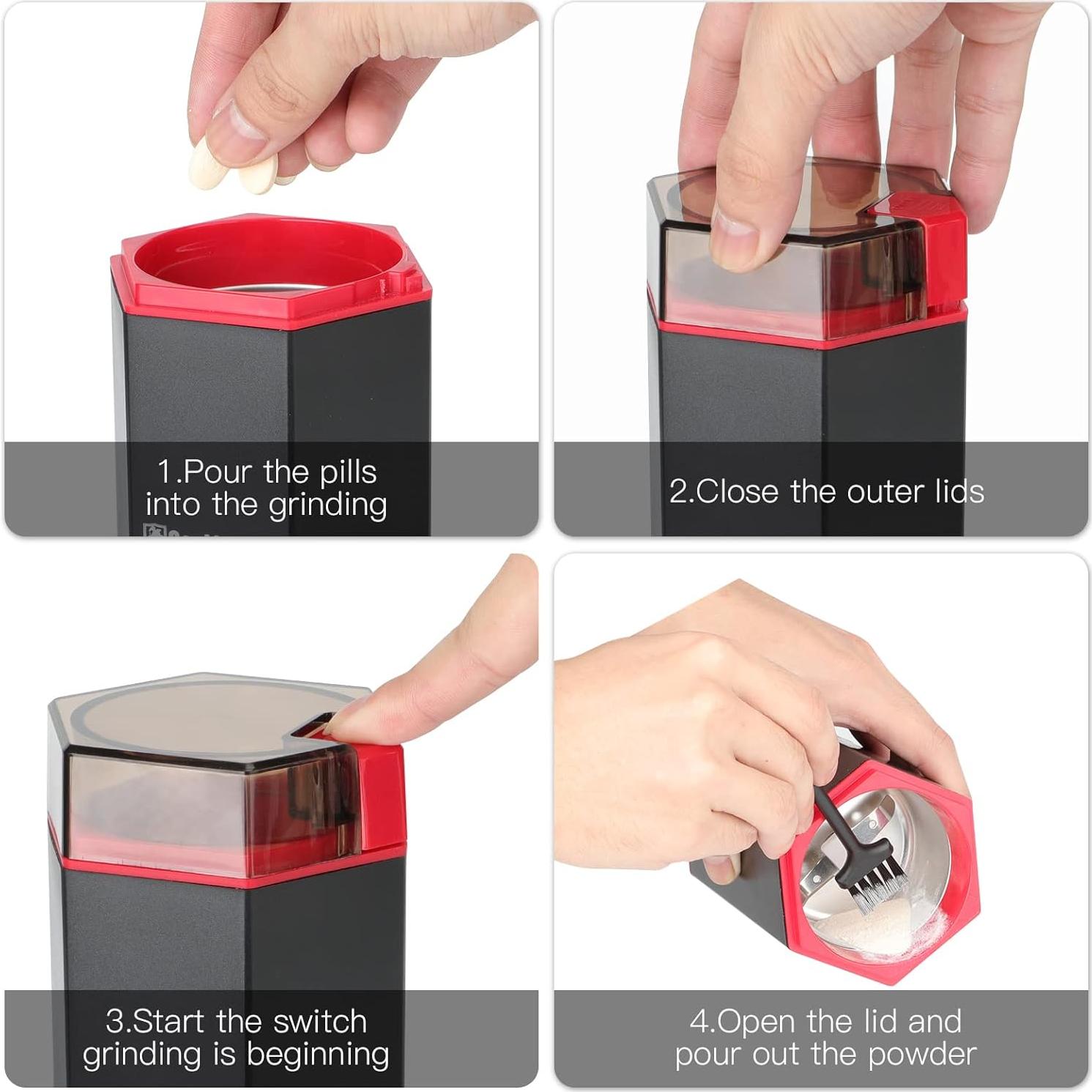 1.Pour the pills into the grinding

2.Close the outer lids

3.Start the switch grinding is beginning

4.Open the lid and pour out the powder