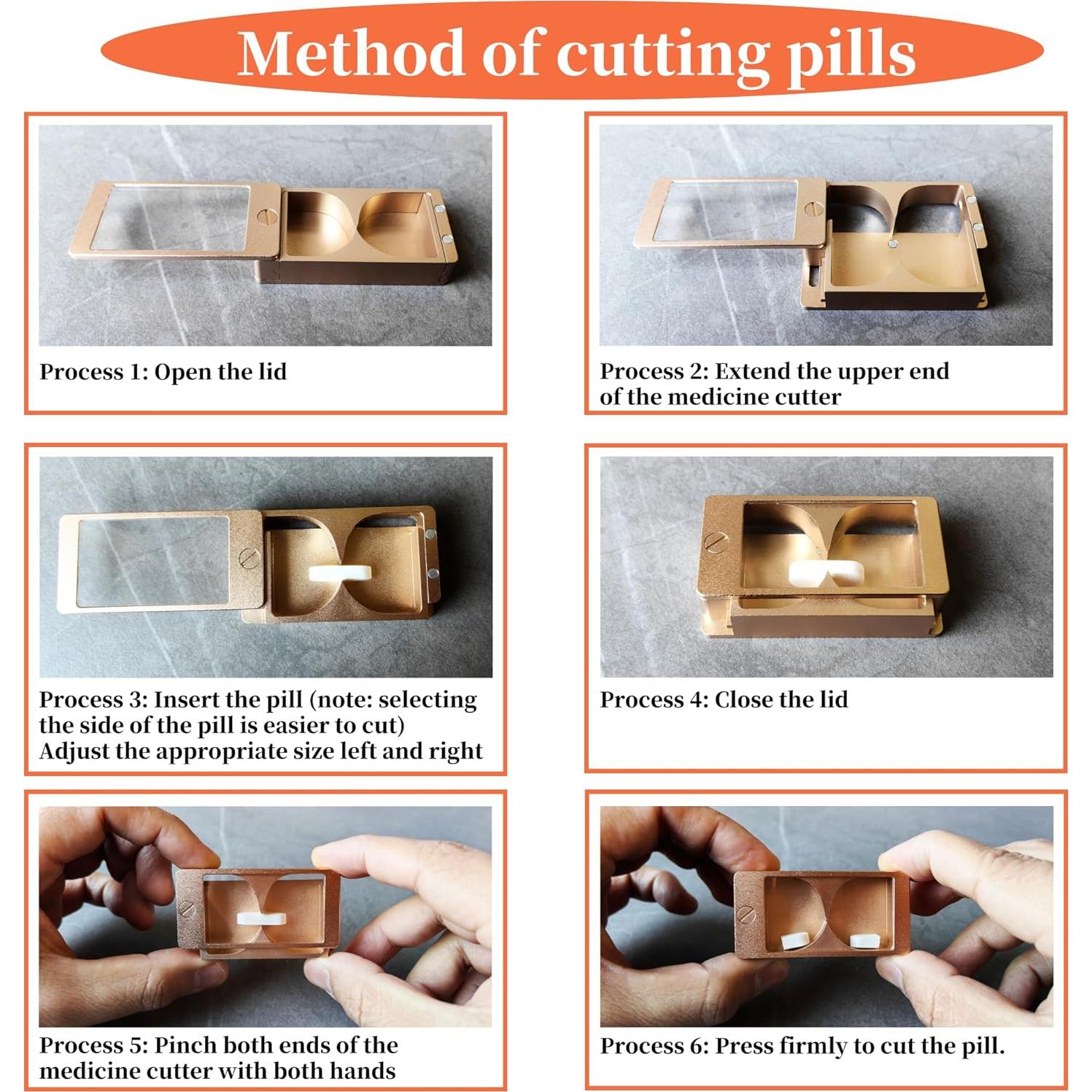 Method of cutting pills

Process 1: Open the lid

Process 2: Extend the upper end of the medicine cutter

Process 3: Insert the pill (note: selecting the side of the pill is easier to cut)
Adjust the appropriate size left and right

Process 4: Close the lid

Process 5: Pinch both ends of the medicine cutter with both hands

Process 6: Press firmly to cut the pill.