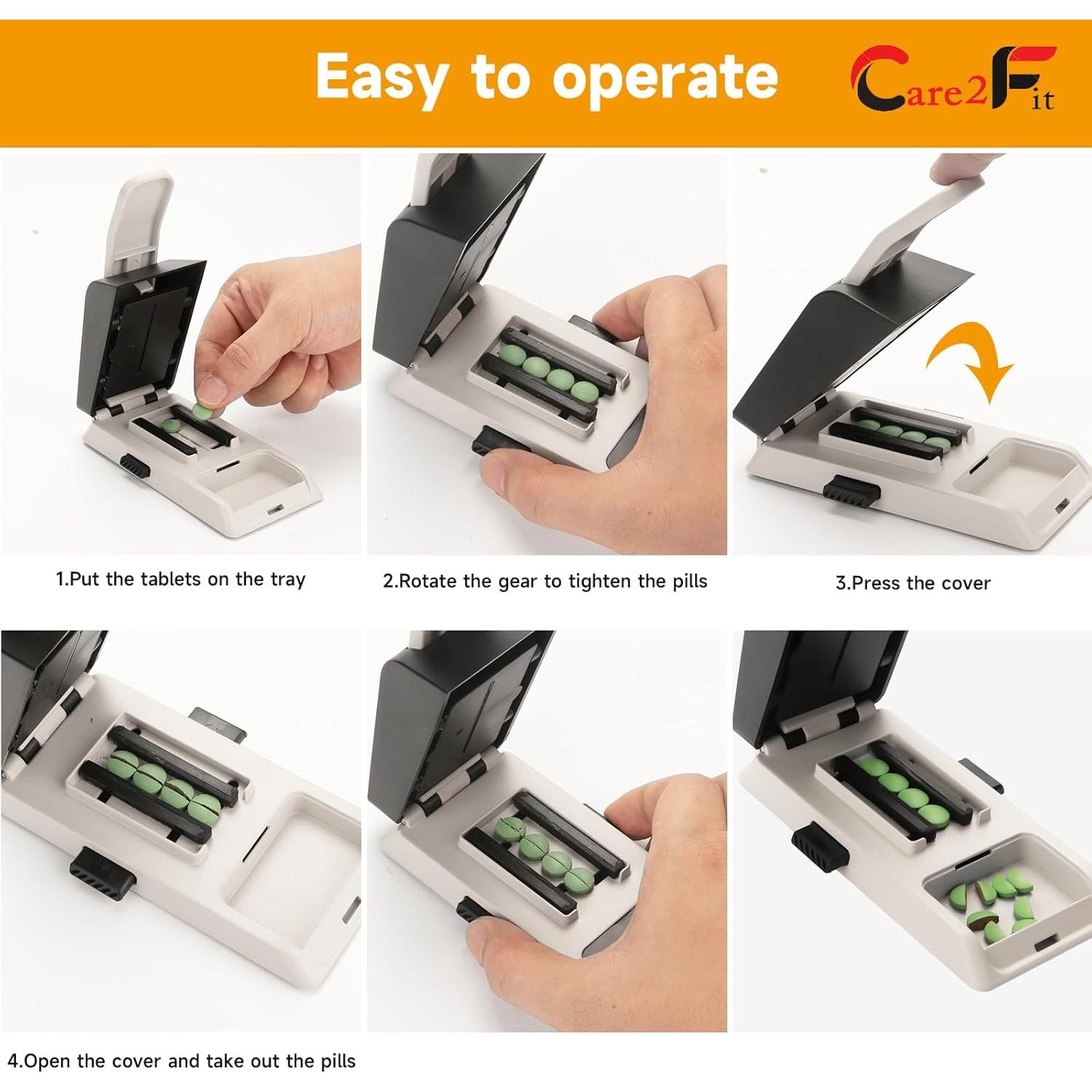 Easy to operate

Care2Fit

1.Put the tablets on the tray

2.Rotate the gear to tighten the pills

3.Press the cover

4.Open the cover and take out the pills