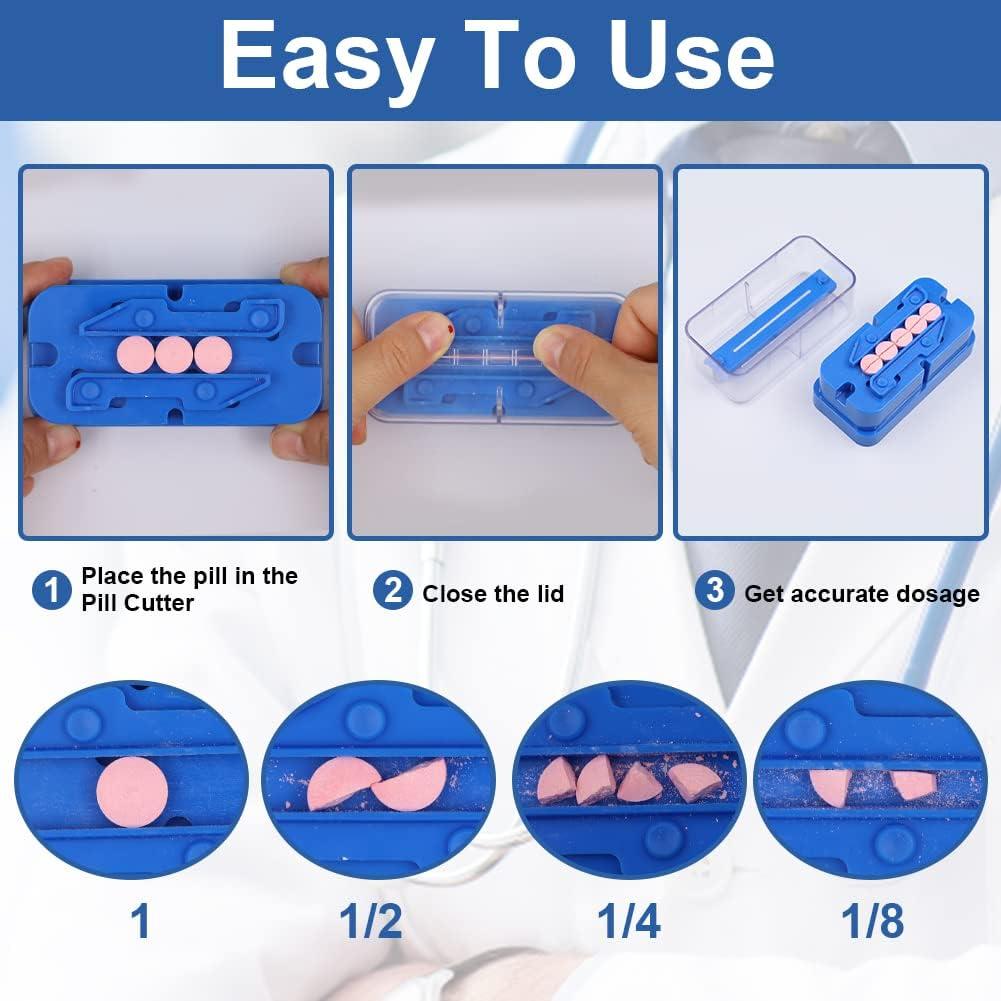 Easy To Use

1 Place the pill in the Pill Cutter

2 Close the lid

3 Get accurate dosage

1

1/2

1/4

1/8