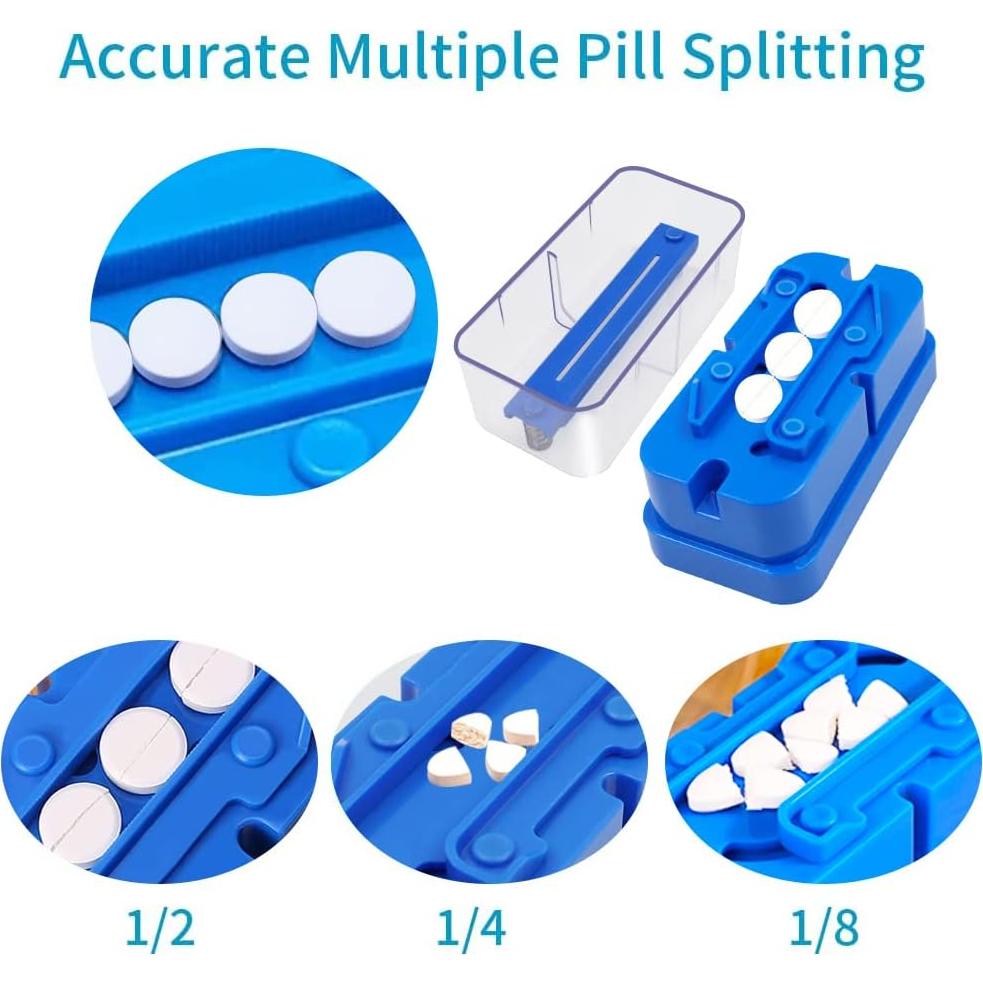 Accurate Multiple Pill Splitting

1/2

1/4

1/8