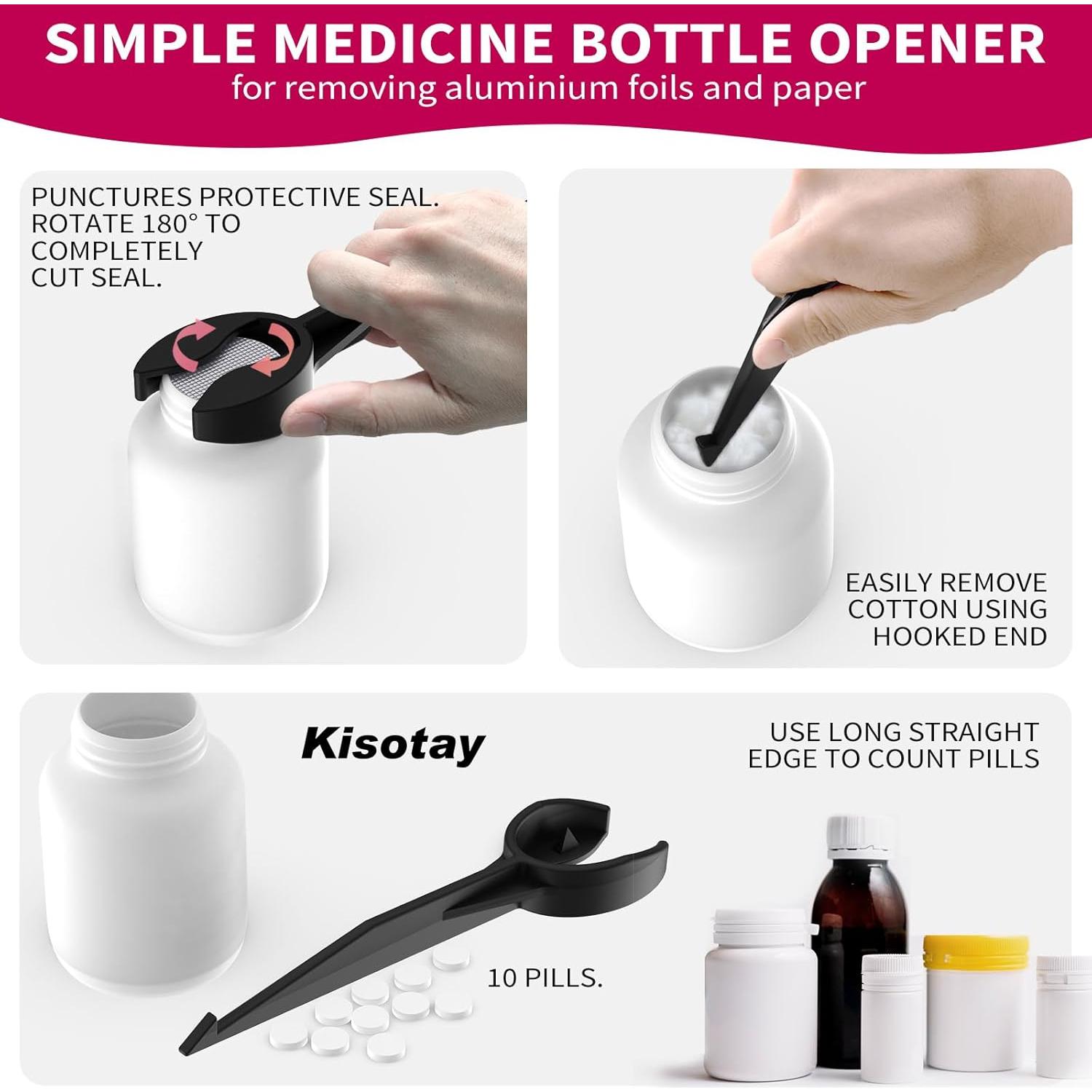 SIMPLE MEDICINE BOTTLE OPENER
for removing aluminium foils and paper

PUNCTURES PROTECTIVE SEAL. ROTATE 180° TO COMPLETELY CUT SEAL.

EASILY REMOVE COTTON USING HOOKED END

Kisotay

USE LONG STRAIGHT EDGE TO COUNT PILLS

10 PILLS.