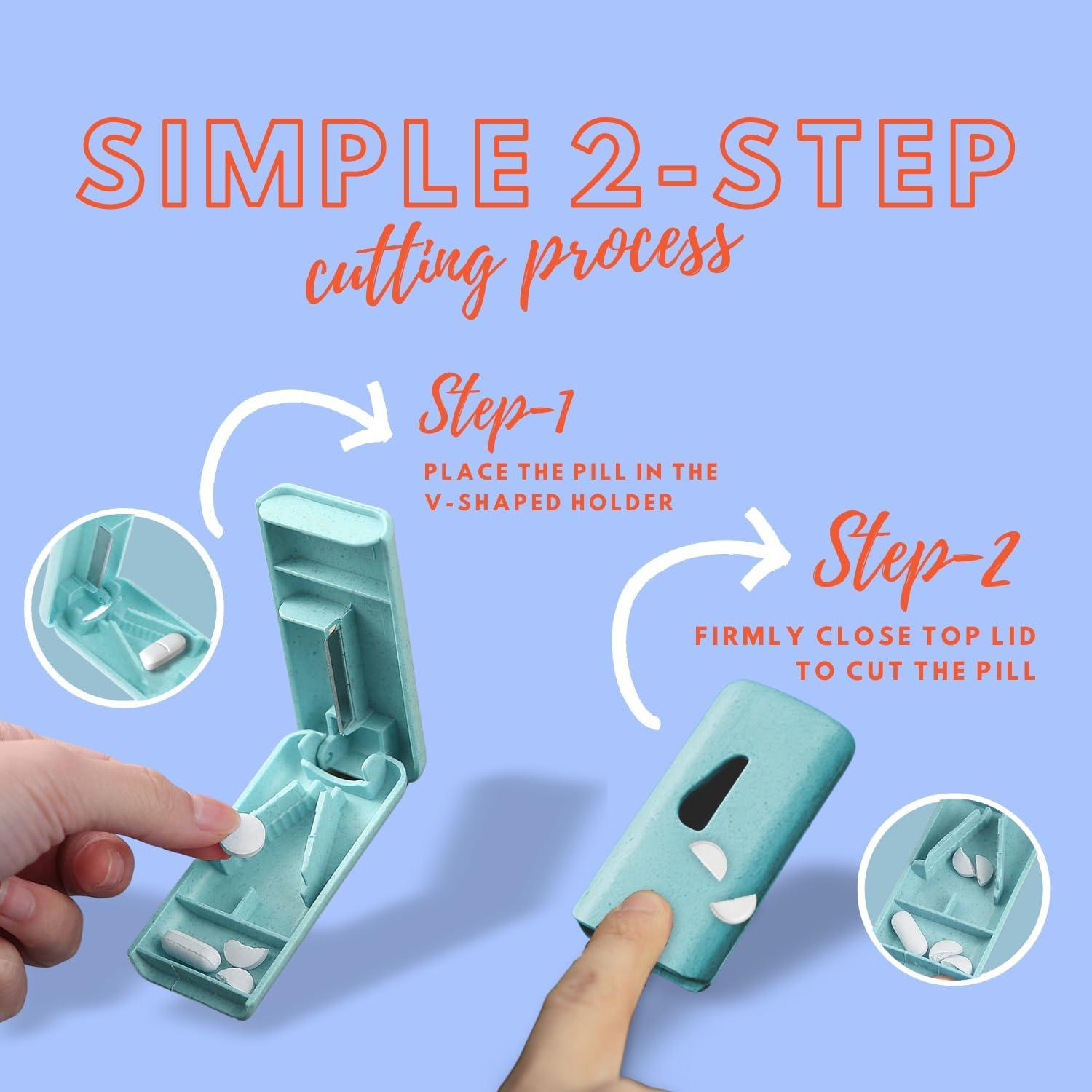 SIMPLE 2-STEP
cutting process

Step-1
PLACE THE PILL IN THE V-SHAPED HOLDER

Step-2
FIRMLY CLOSE TOP LID TO CUT THE PILL