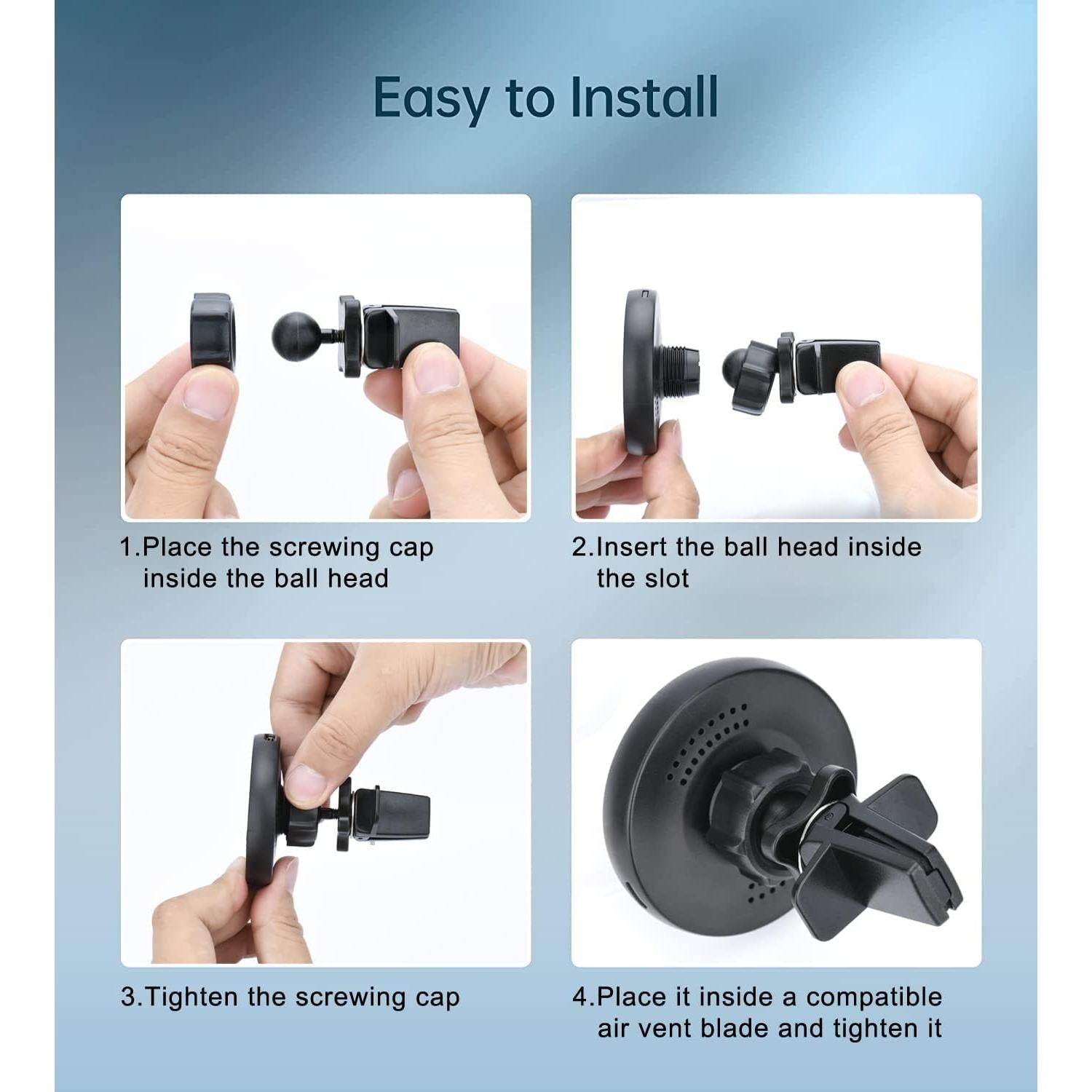 Easy to Install

1.Place the screwing cap inside the ball head

2.Insert the ball head inside the slot

3.Tighten the screwing cap

4.Place it inside a compatible air vent blade and tighten it