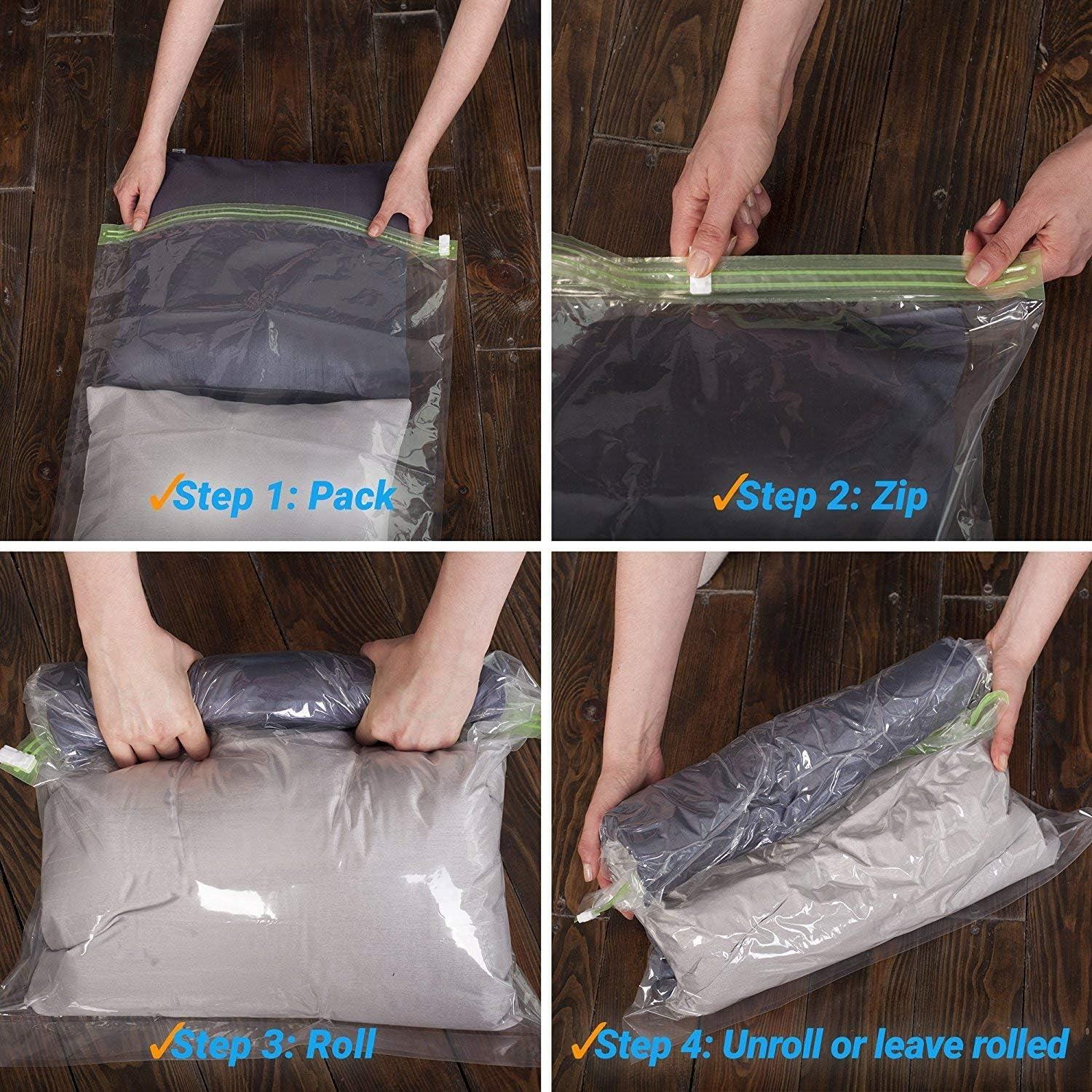 ✓Step 1: Pack

✓Step 2: Zip

✓Step 3: Roll

✓Step 4: Unroll or leave rolled