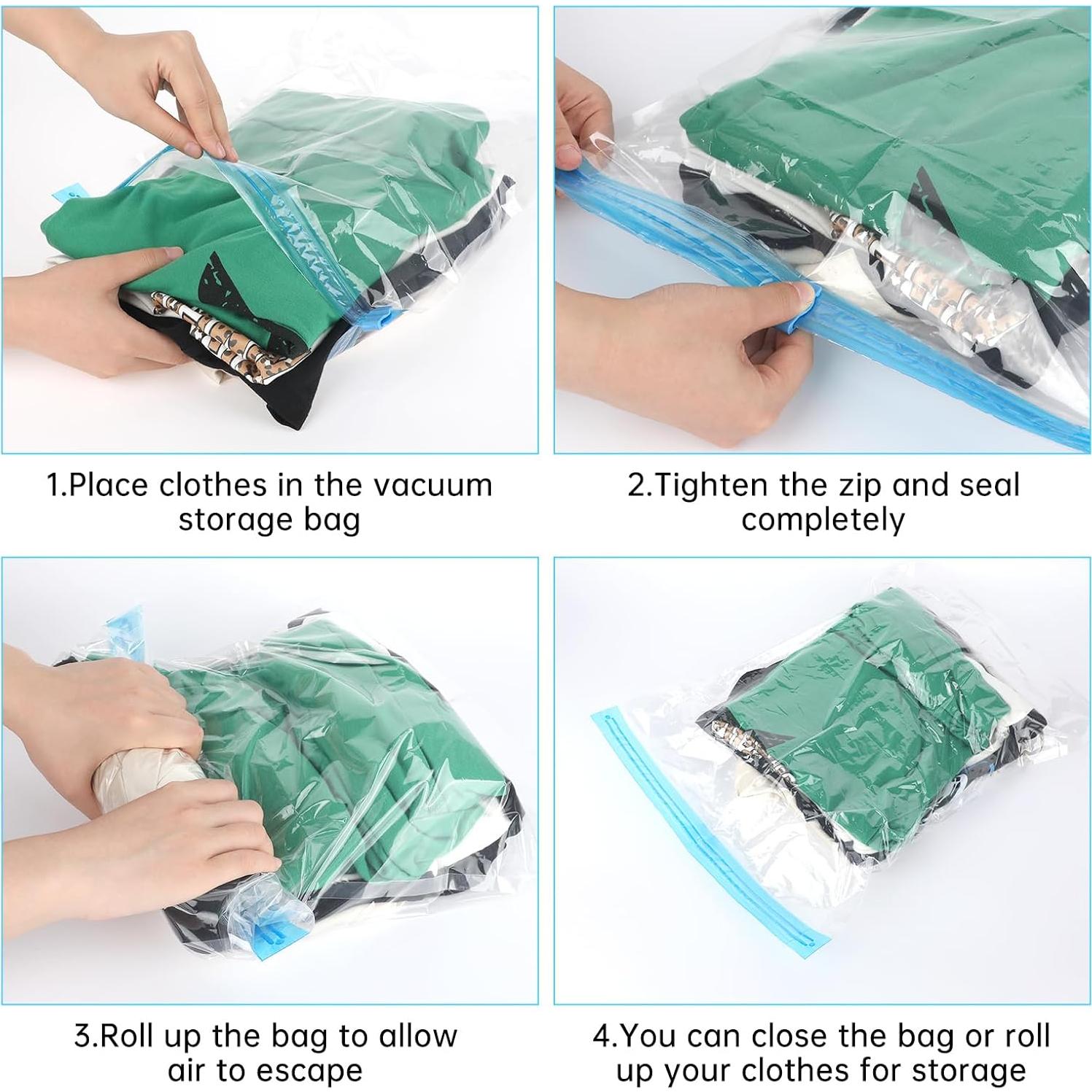 1.Place clothes in the vacuum storage bag

2.Tighten the zip and seal completely

3.Roll up the bag to allow air to escape

4.You can close the bag or roll up your clothes for storage