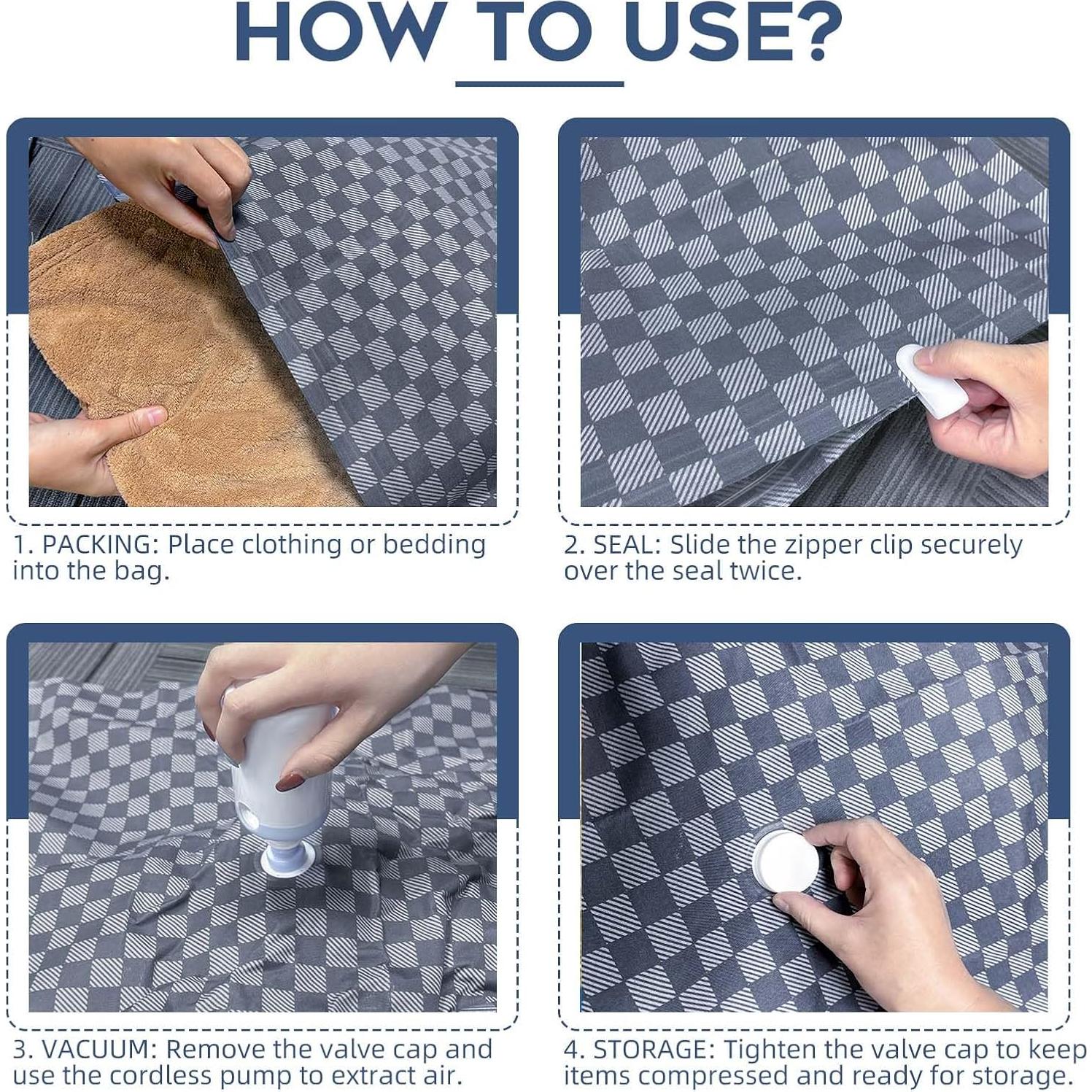 HOW TO USE?

1. PACKING: Place clothing or bedding into the bag.

2. SEAL: Slide the zipper clip securely over the seal twice.

3. VACUUM: Remove the valve cap and use the cordless pump to extract air.

4. STORAGE: Tighten the valve cap to keep items compressed and ready for storage.