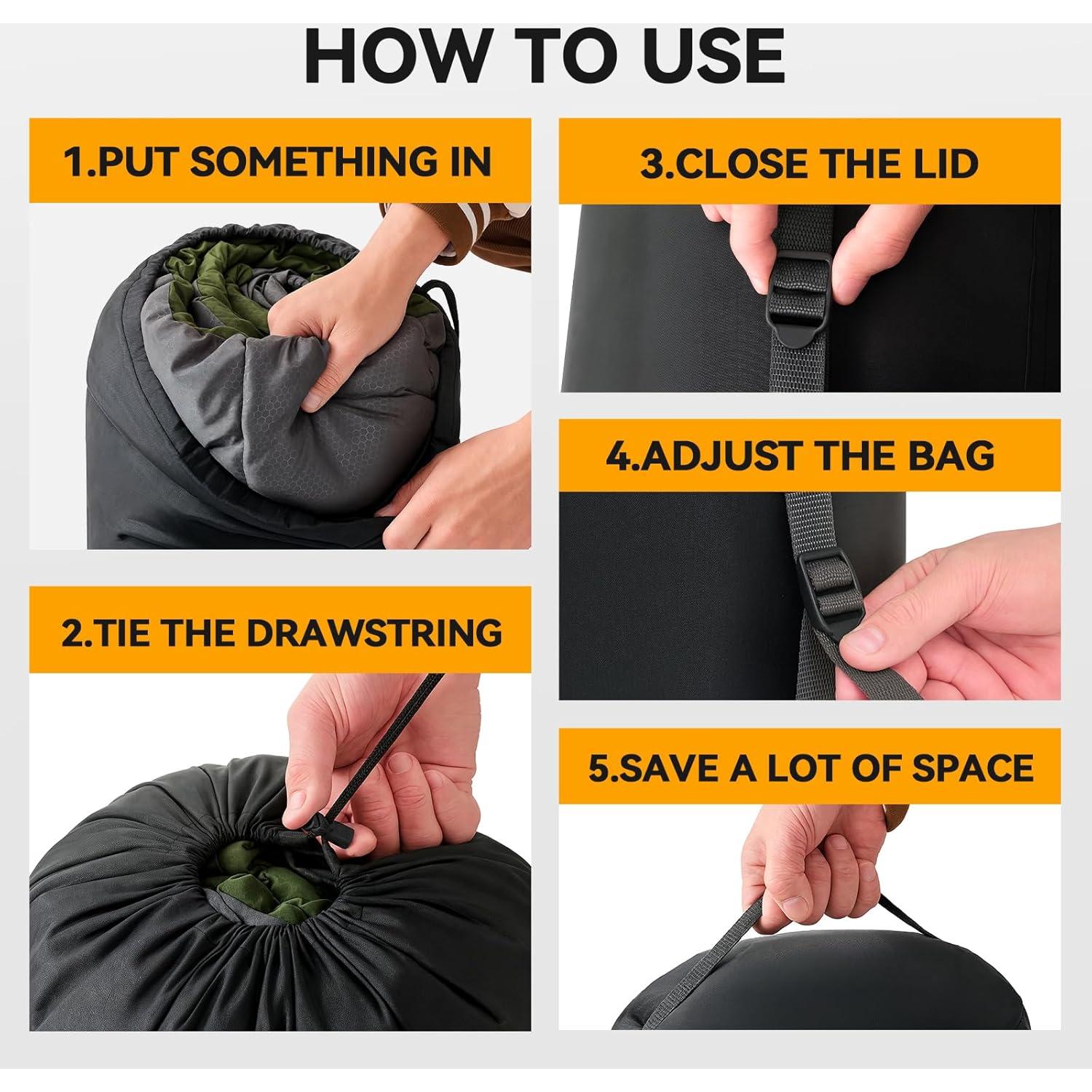 HOW TO USE

1.PUT SOMETHING IN

2.TIE THE DRAWSTRING

3.CLOSE THE LID

4.ADJUST THE BAG

5.SAVE A LOT OF SPACE