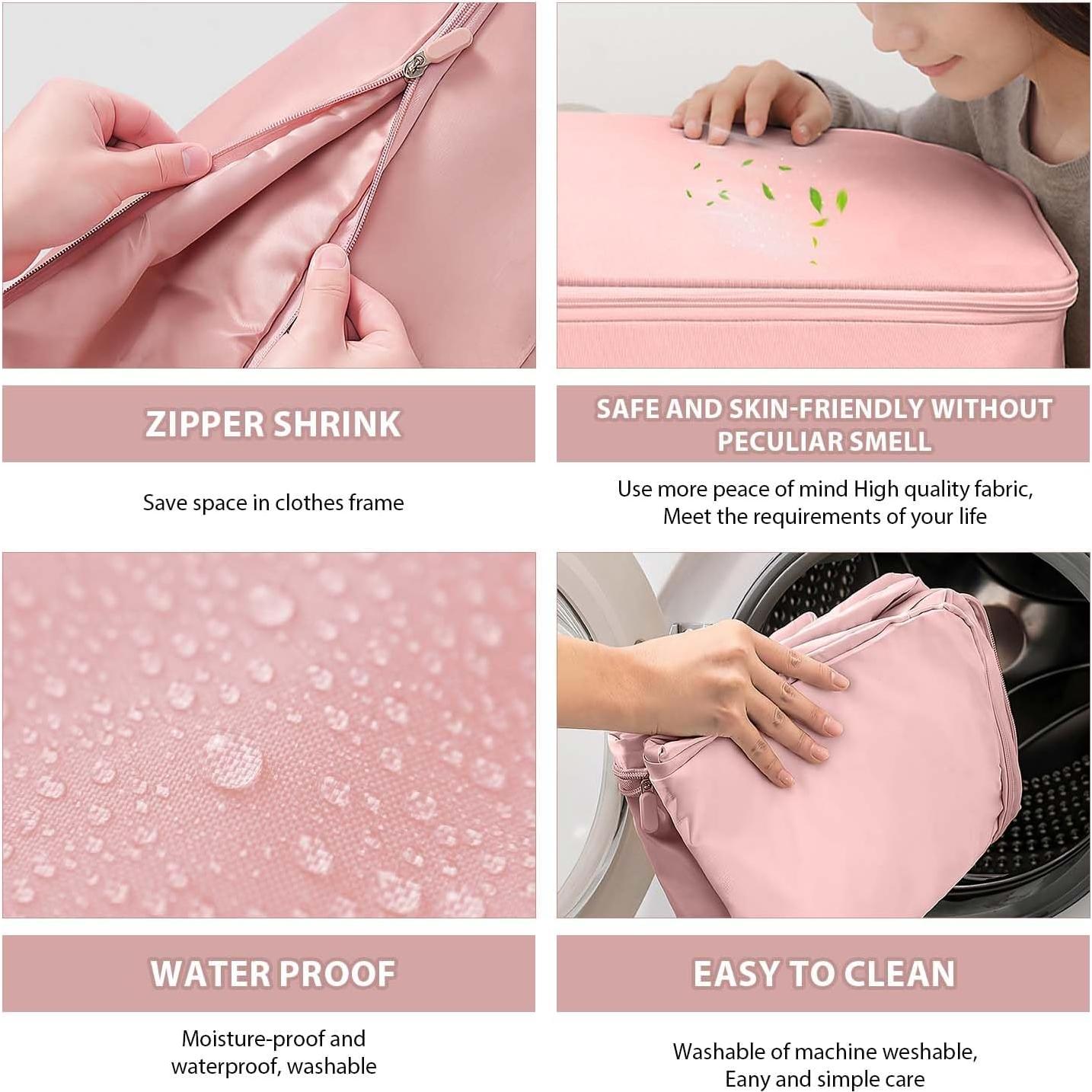 ZIPPER SHRINK

Save space in clothes frame

SAFE AND SKIN-FRIENDLY WITHOUT PECULIAR SMELL

Use more peace of mind High quality fabric, Meet the requirements of your life

WATER PROOF

Moisture-proof and waterproof, washable

EASY TO CLEAN

Washable of machine weshable, Eany and simple care