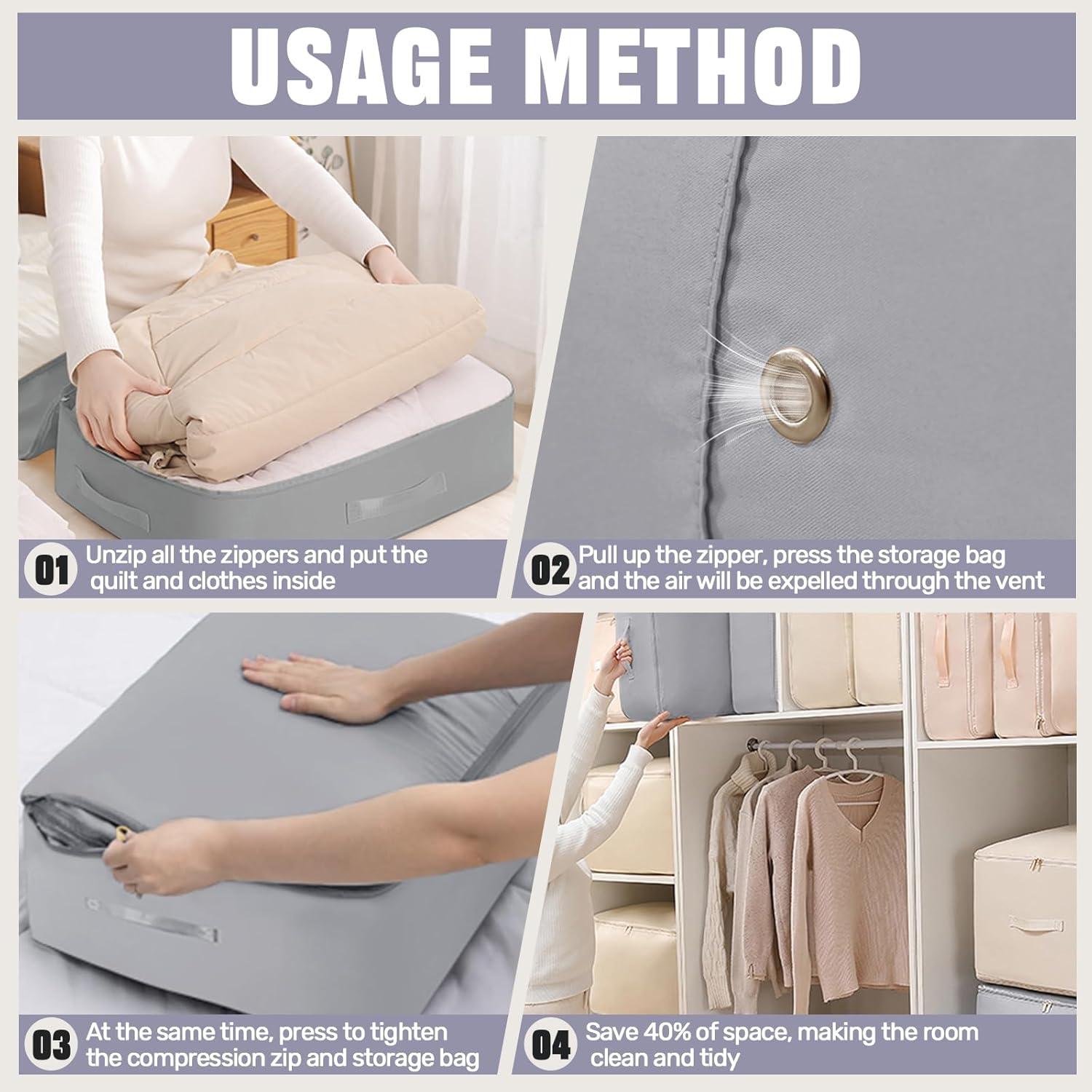 USAGE METHOD

01 Unzip all the zippers and put the quilt and clothes inside

02 Pull up the zipper, press the storage bag and the air will be expelled through the vent

03 At the same time, press to tighten the compression zip and storage bag

04 Save 40% of space, making the room clean and tidy