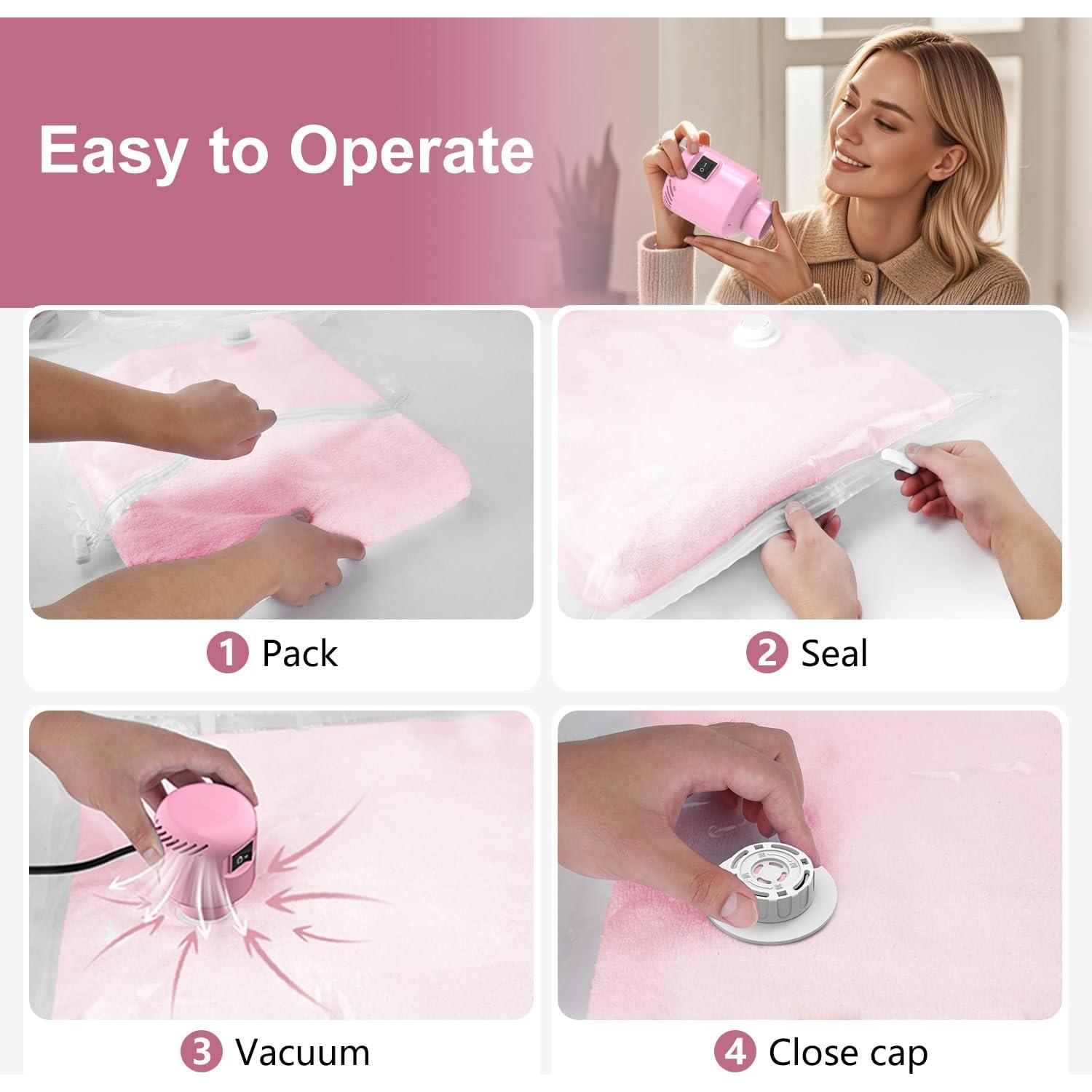 Easy to Operate

1 Pack

2 Seal

3 Vacuum

4 Close cap