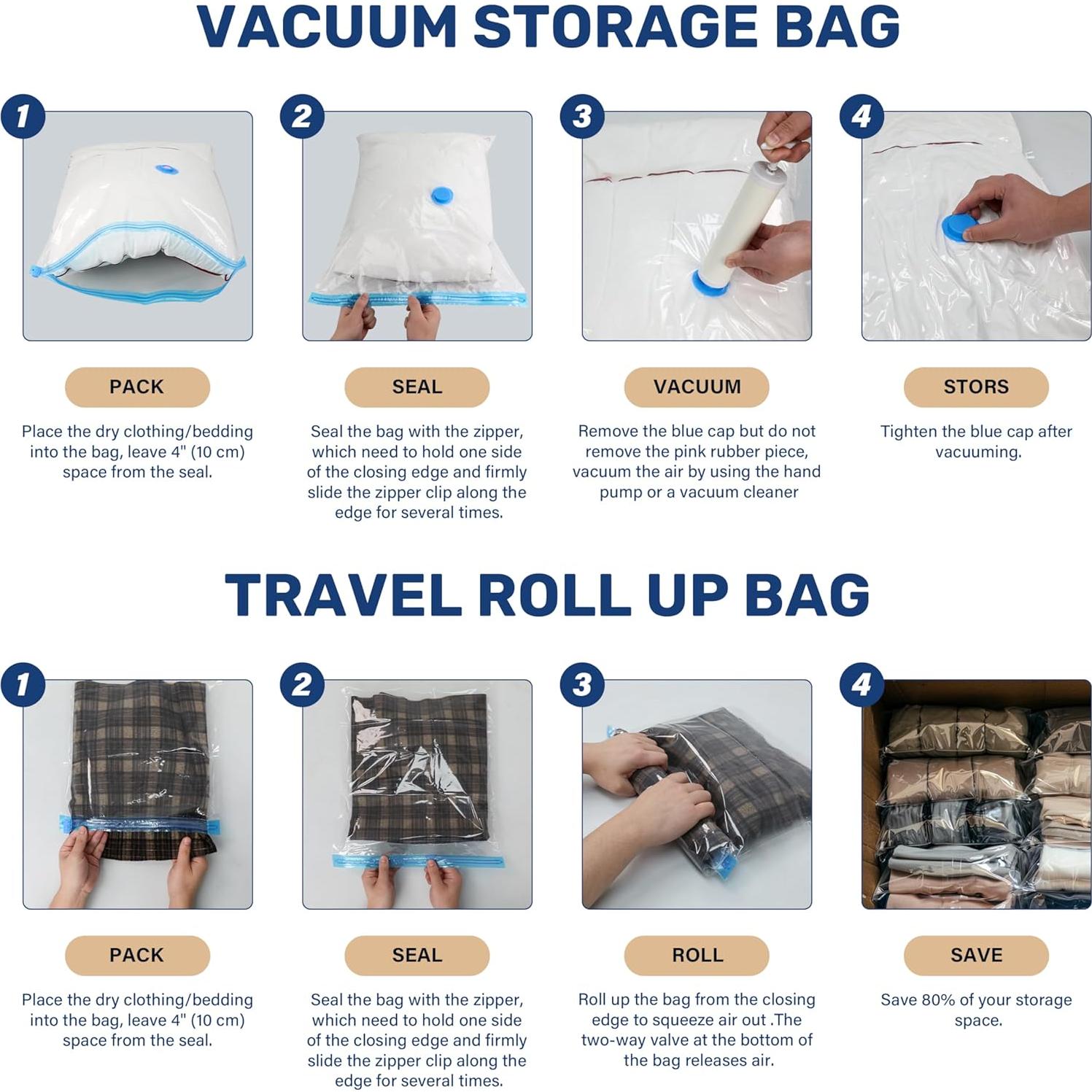 VACUUM STORAGE BAG

1

PACK

Place the dry clothing/bedding into the bag, leave 4" (10 cm) space from the seal.

2

SEAL

Seal the bag with the zipper, which need to hold one side of the closing edge and firmly slide the zipper clip along the edge for several times.

3

VACUUM

Remove the blue cap but do not remove the pink rubber piece, vacuum the air by using the hand pump or a vacuum cleaner

4

STORS

Tighten the blue cap after vacuuming.

TRAVEL ROLL UP BAG

1

PACK

Place the dry clothing/bedding into the bag, leave 4" (10 cm) space from the seal.

2

SEAL

Seal the bag with the zipper, which need to hold one side of the closing edge and firmly slide the zipper clip along the edge for several times.

3

ROLL

Roll up the bag from the closing edge to squeeze air out .The two-way valve at the bottom of the bag releases air.

4

SAVE

Save 80% of your storage space.