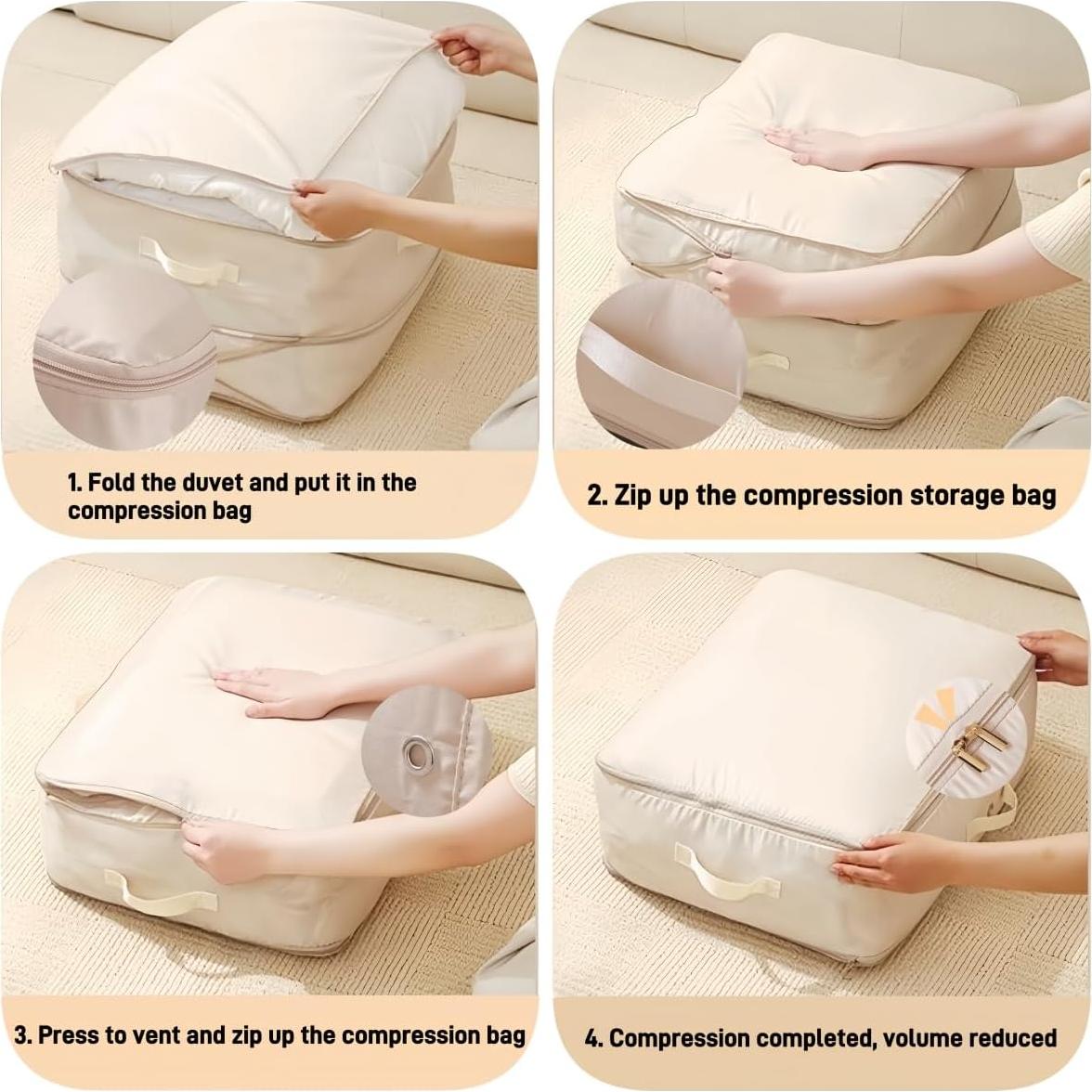 1. Fold the duvet and put it in the compression bag

2. Zip up the compression storage bag

3. Press to vent and zip up the compression bag

4. Compression completed, volume reduced