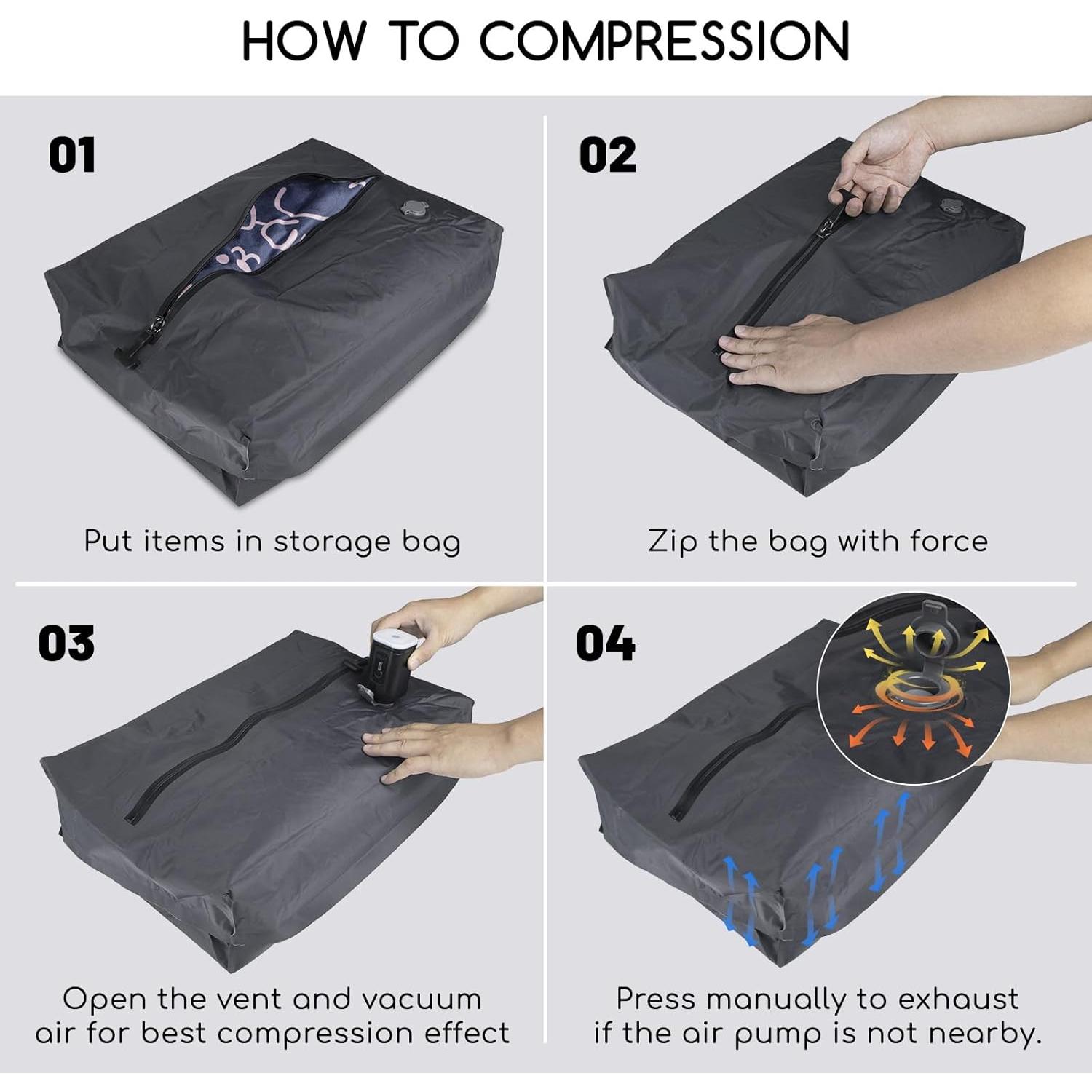 HOW TO COMPRESSION

01

Put items in storage bag

02

Zip the bag with force

03

Open the vent and vacuum air for best compression effect

04

Press manually to exhaust if the air pump is not nearby.