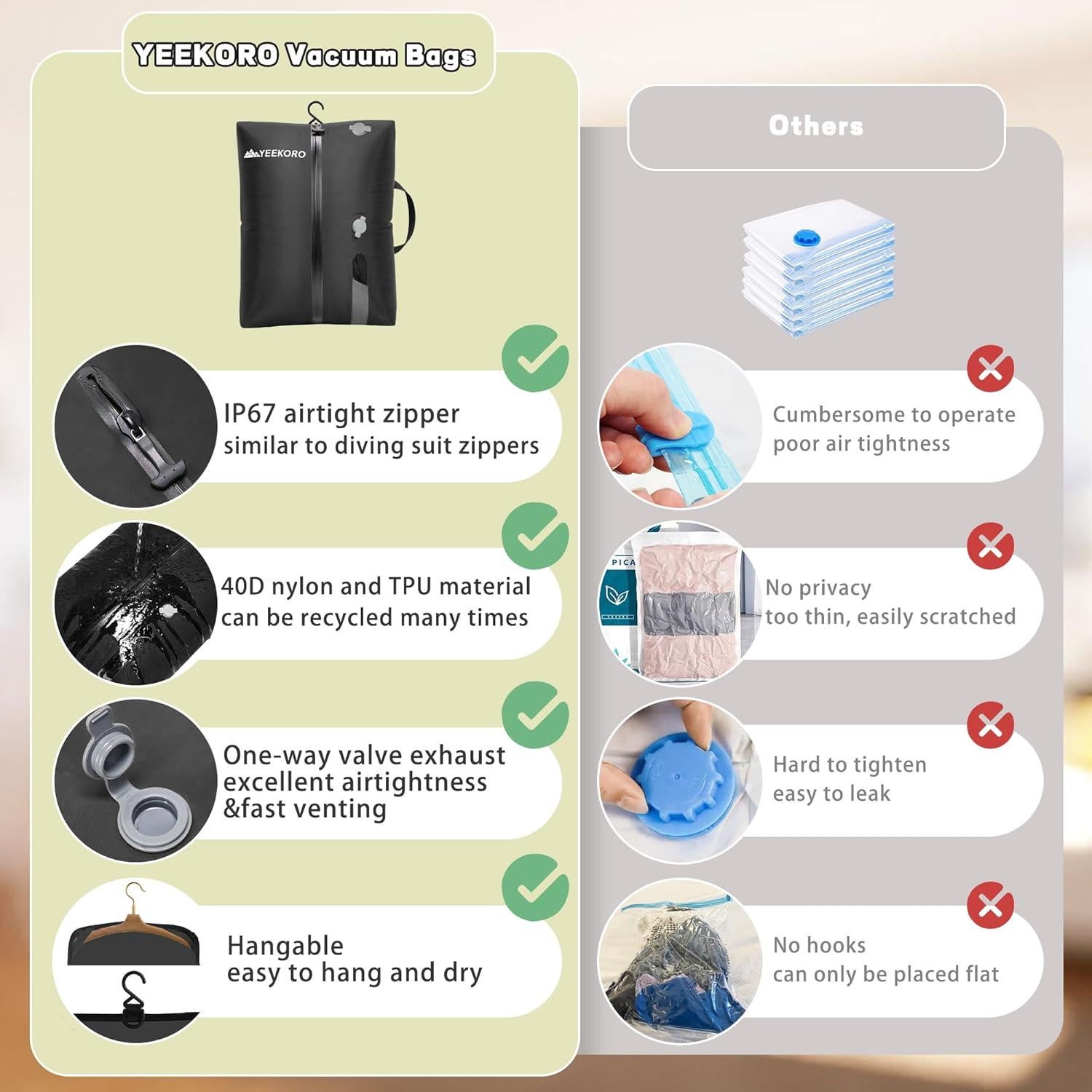 YEEKORO Vacuum Bags

YEEKORO

IP67 airtight zipper
similar to diving suit zippers

40D nylon and TPU material
can be recycled many times

One-way valve exhaust
excellent airtightness
&fast venting

Hangable
easy to hang and dry

Others

Cumbersome to operate
poor air tightness

PICA

No privacy
too thin, easily scratched

Hard to tighten
easy to leak

No hooks
can only be placed flat