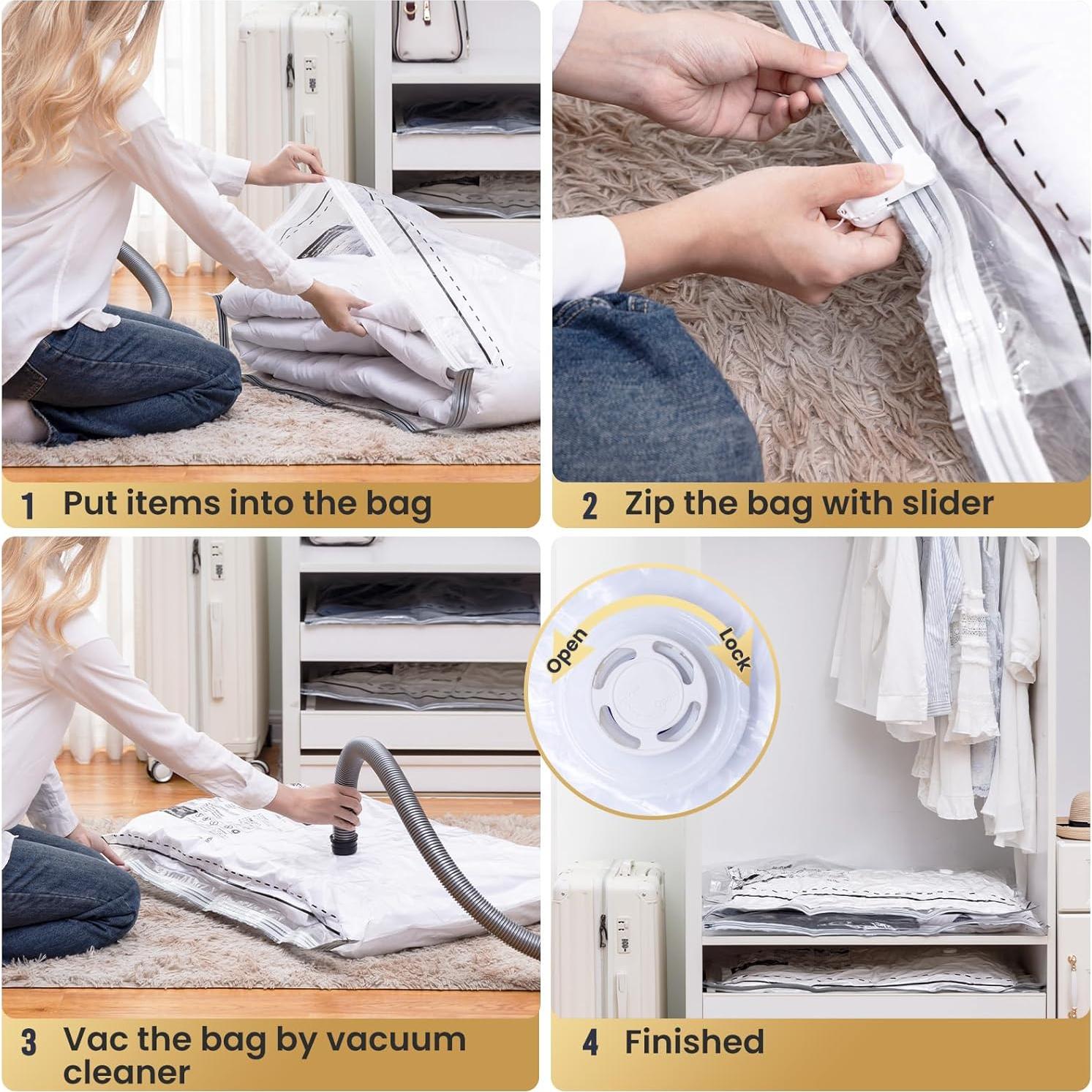 1 Put items into the bag

2 Zip the bag with slider

3 Vac the bag by vacuum cleaner

Open

Lock

4 Finished