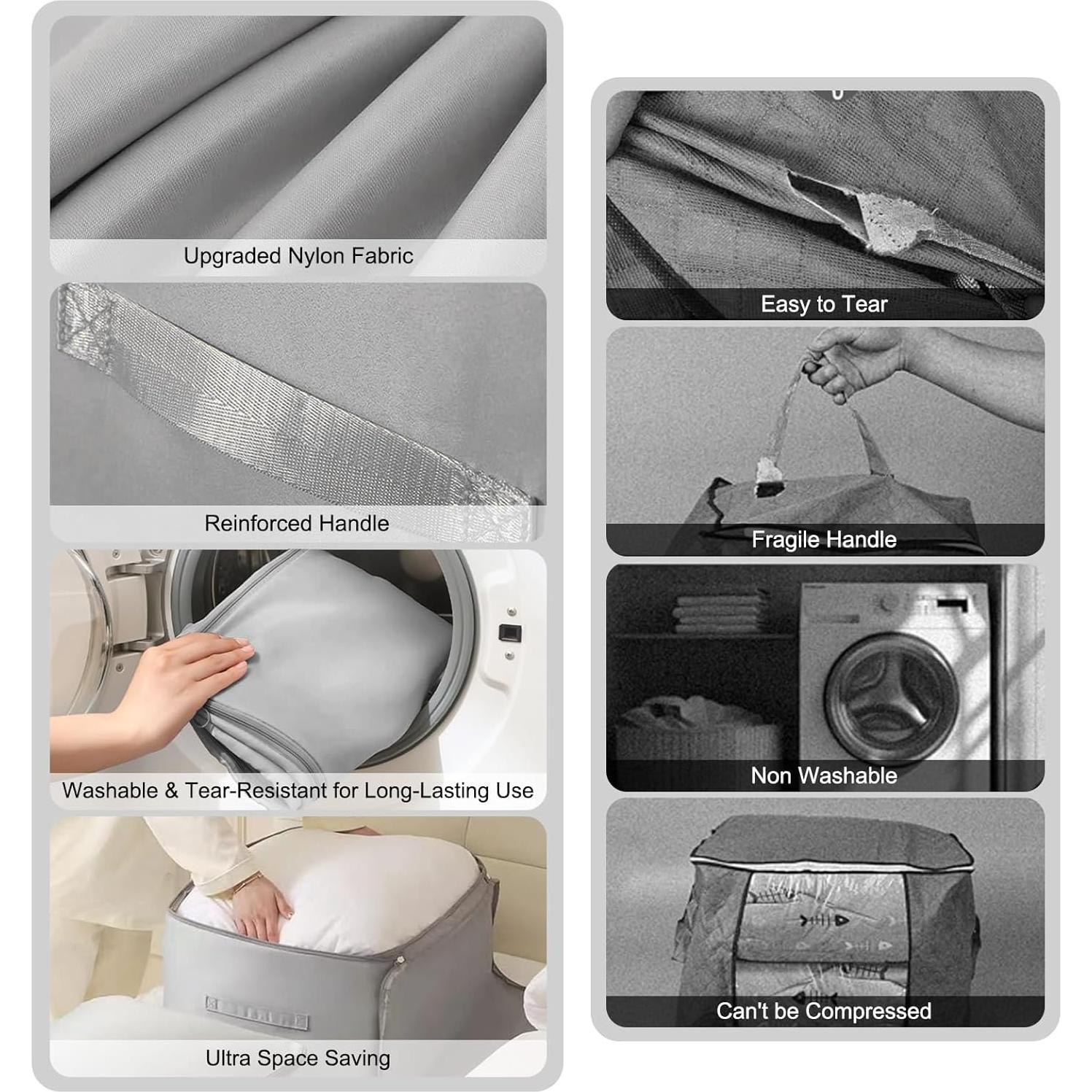 Upgraded Nylon Fabric

Reinforced Handle

Washable & Tear-Resistant for Long-Lasting Use

Ultra Space Saving

Easy to Tear

Fragile Handle

Non Washable

Can't be Compressed