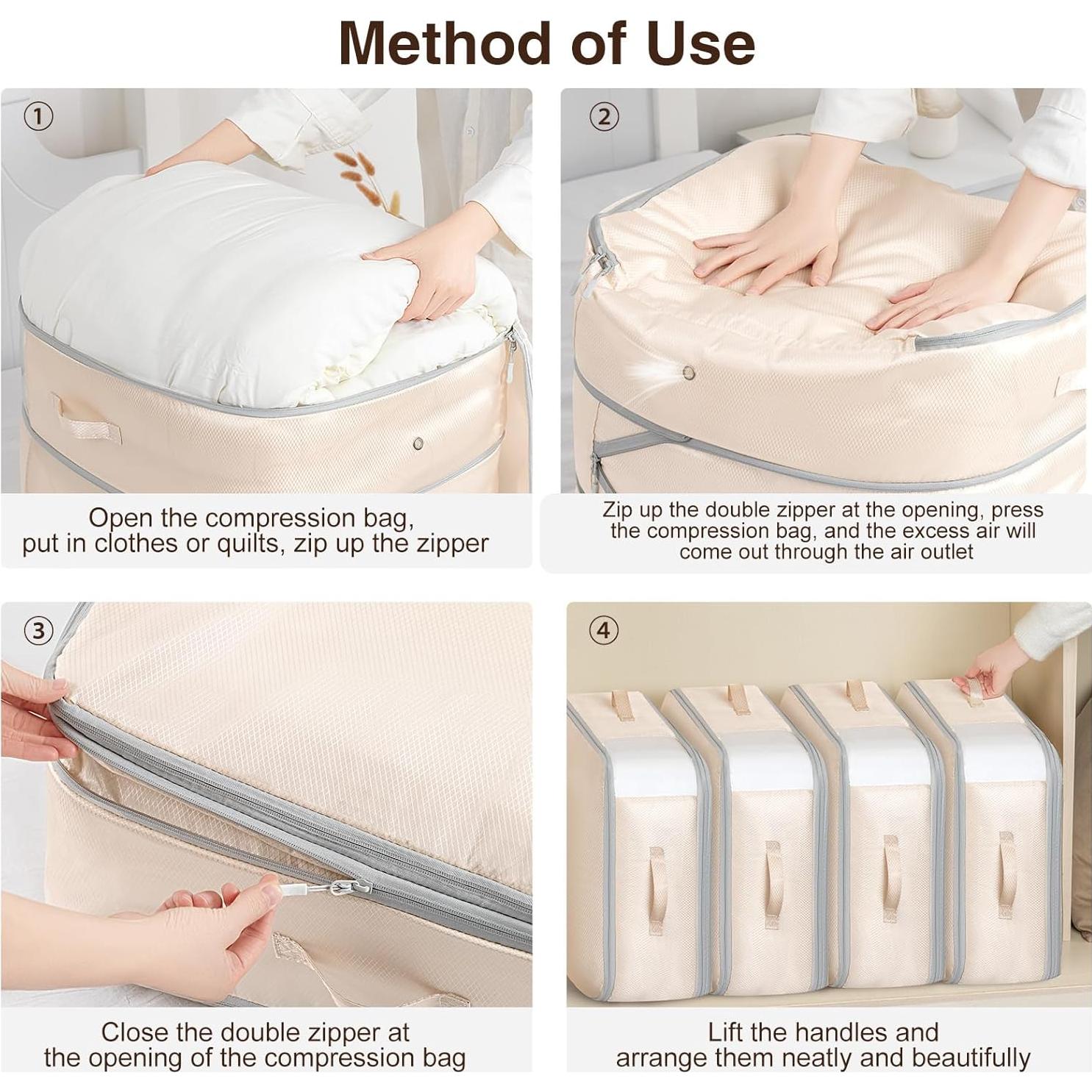 Method of Use

①

Open the compression bag,
put in clothes or quilts, zip up the zipper

②

Zip up the double zipper at the opening, press the compression bag, and the excess air will come out through the air outlet

③

Close the double zipper at the opening of the compression bag

④

Lift the handles and arrange them neatly and beautifully