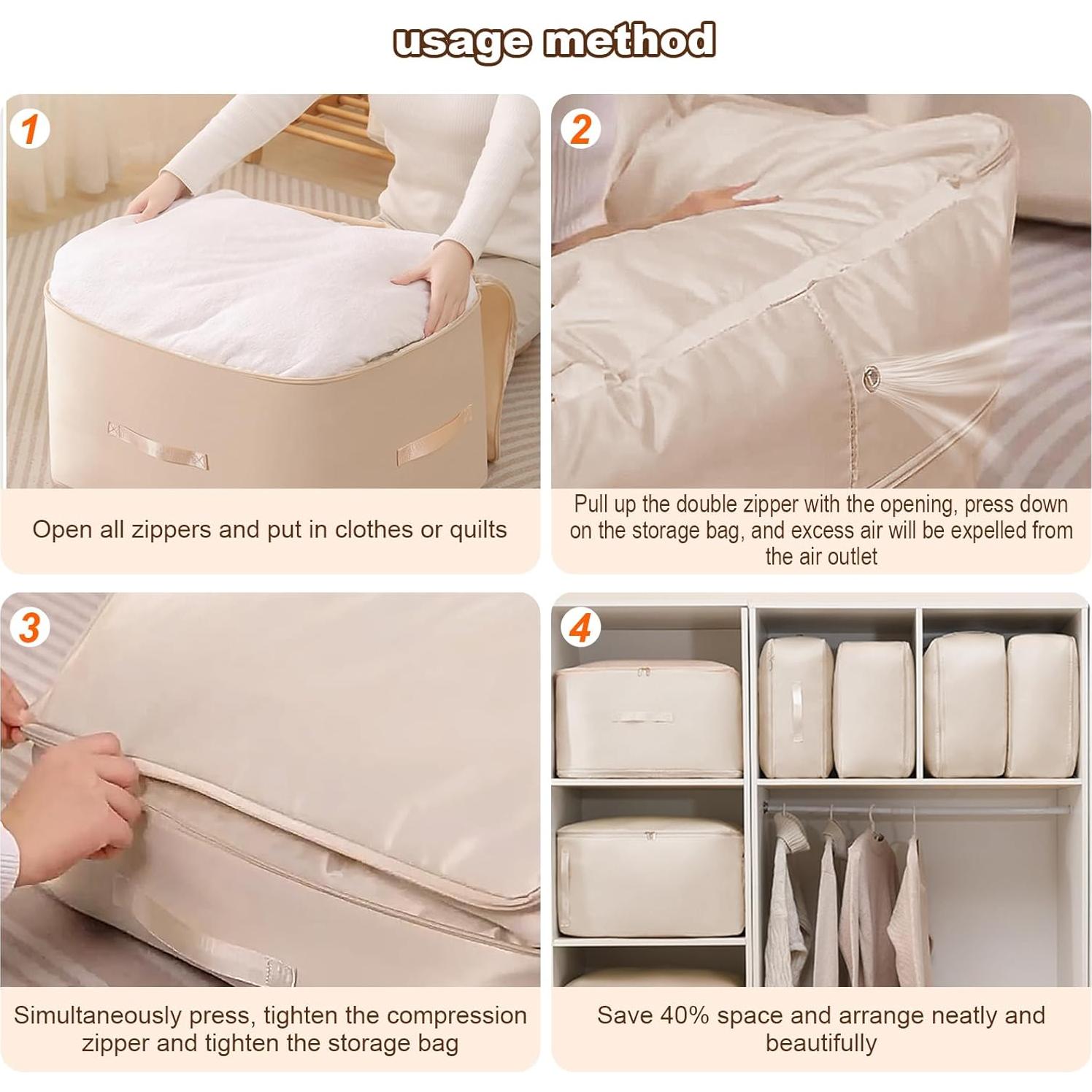 usage method

1

Open all zippers and put in clothes or quilts

2

Pull up the double zipper with the opening, press down on the storage bag, and excess air will be expelled from the air outlet

3

Simultaneously press, tighten the compression zipper and tighten the storage bag

4

Save 40% space and arrange neatly and beautifully