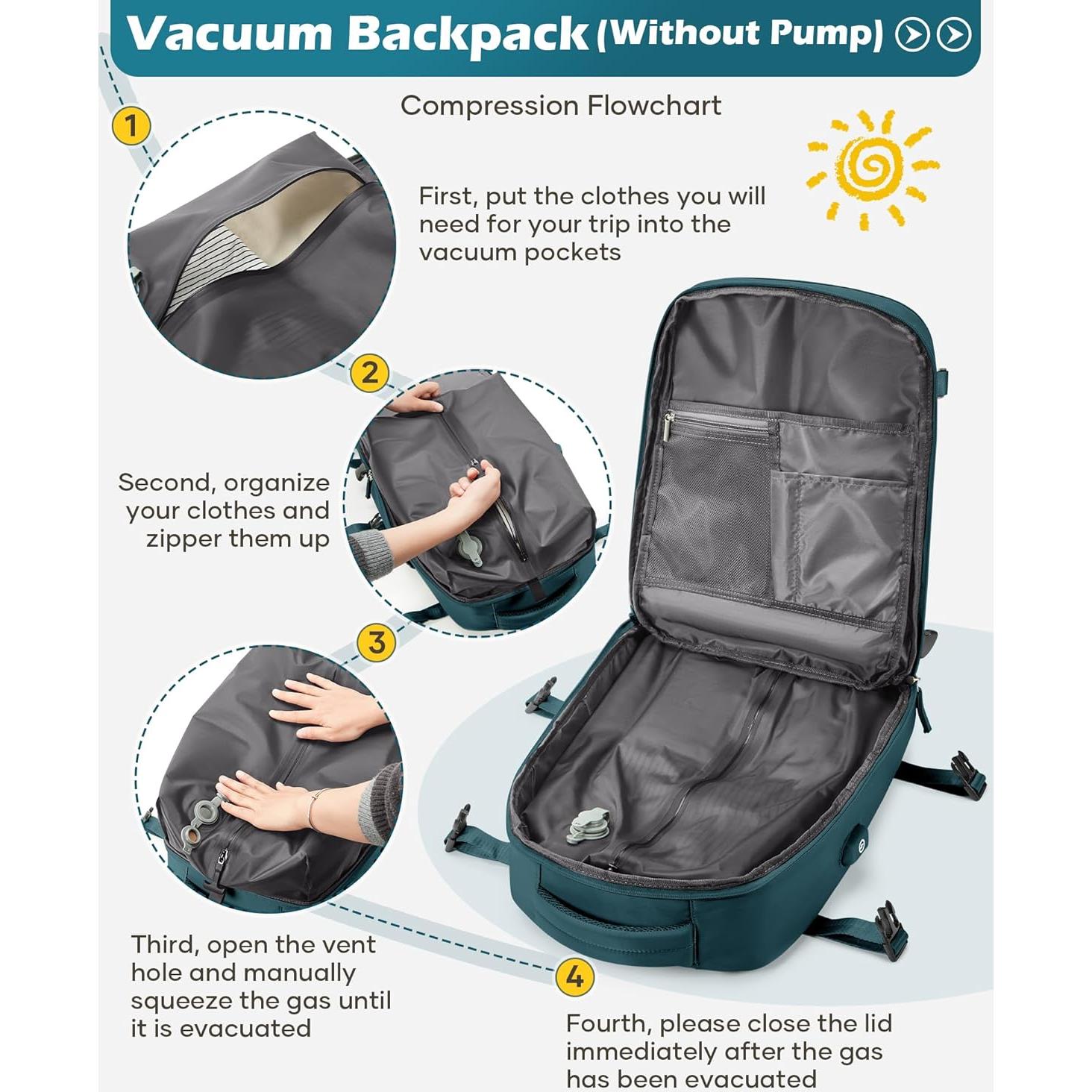 Vacuum Backpack (Without Pump)

Compression Flowchart

1

First, put the clothes you will need for your trip into the vacuum pockets

2

Second, organize your clothes and zipper them up

3

Third, open the vent hole and manually squeeze the gas until it is evacuated

4

Fourth, please close the lid immediately after the gas has been evacuated